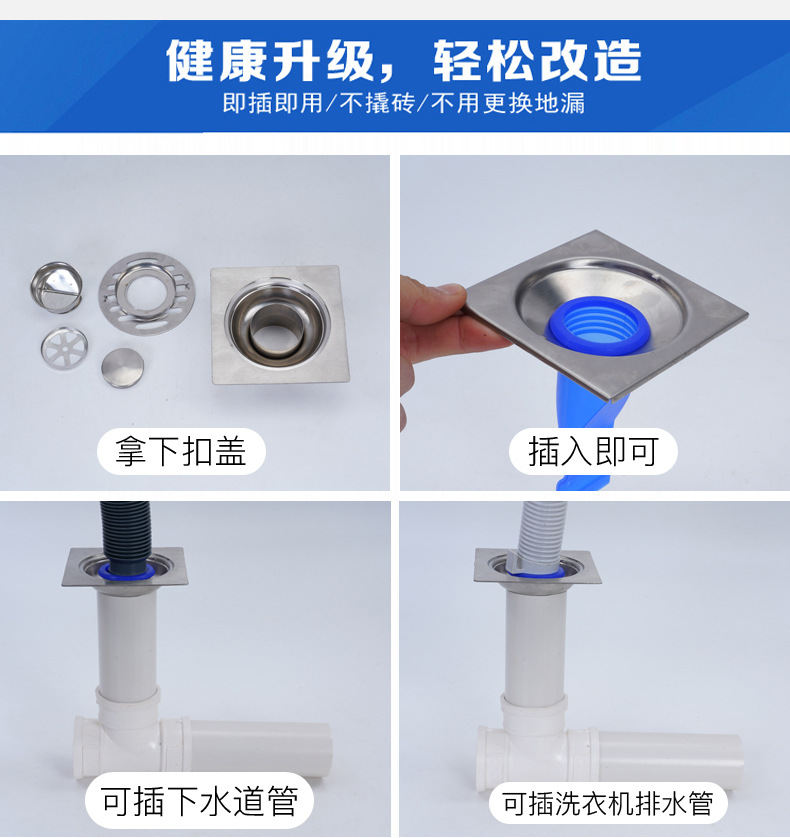 健康升级，轻松改造
即插即用/不撬砖/不用更换地漏

拿下扣盖

插入即可

可插下水道管

可插洗衣机排水管