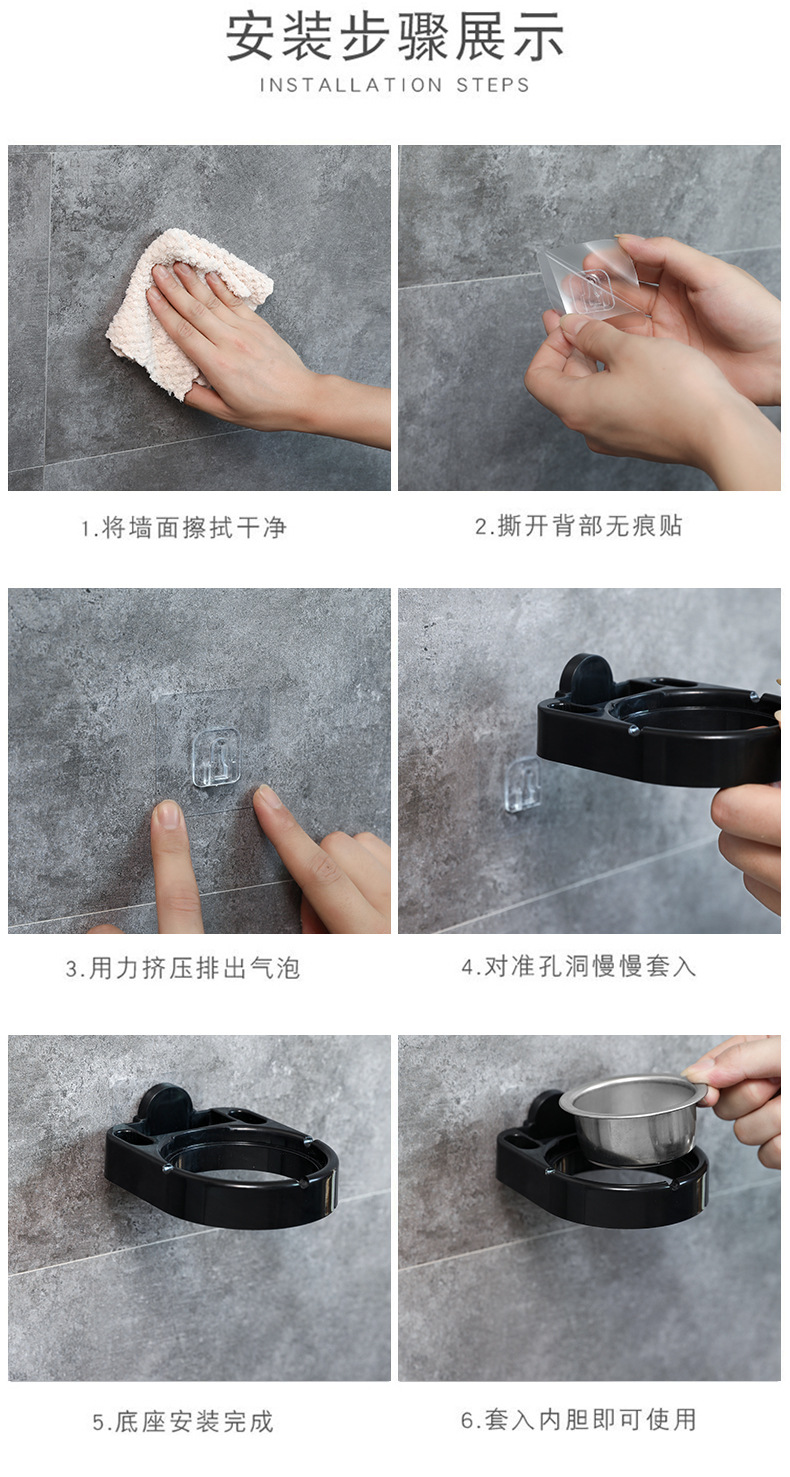 安装步骤展示
INSTALLATION STEPS

1.将墙面擦拭干净

2.撕开背部无痕贴

3.用力挤压排出气泡

4.对准孔洞慢慢套入

5.底座安装完成

6.套入内胆即可使用