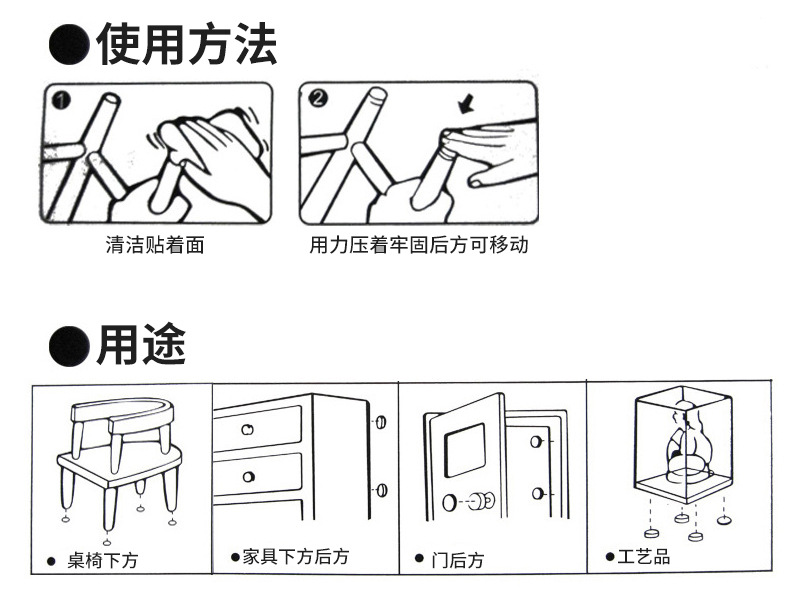 ●使用方法

1
清洁贴着面

2
用力压着牢固后方可移动

●用途

● 桌椅下方

●家具下方后方

● 门后方

●工艺品