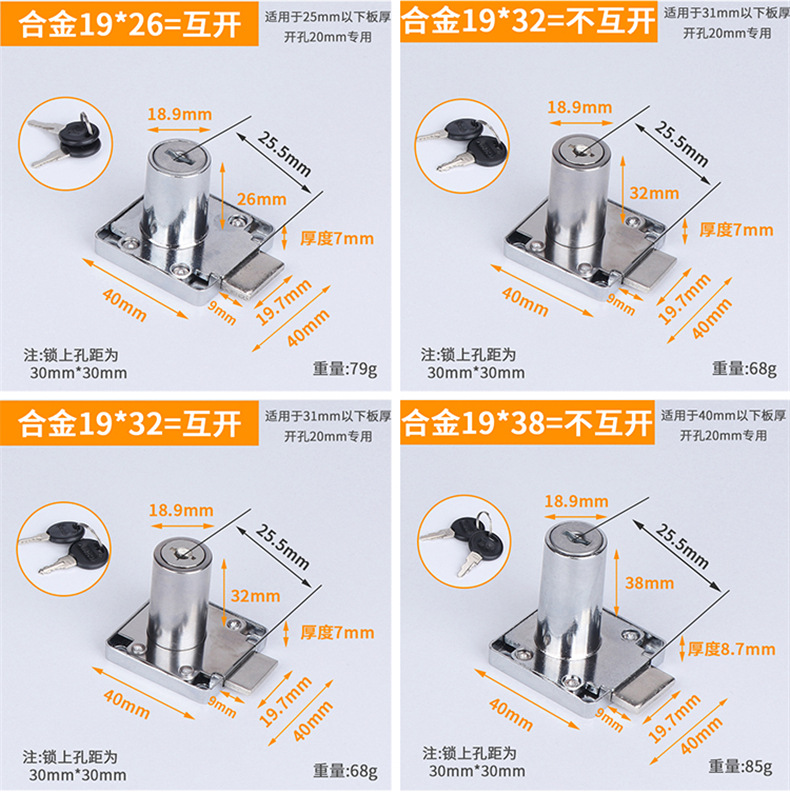 合金19*26=互开
适用于25mm以下板厚
开孔20mm专用

18.9mm
25.5mm
26mm
厚度7mm
40mm
9mm
19.7mm
40mm

注:锁上孔距为
30mm*30mm
重量:79g

合金19*32=不互开
适用于31mm以下板厚
开孔20mm专用

18.9mm
25.5mm
32mm
厚度7mm
40mm
9mm
19.7mm
40mm

注:锁上孔距为
30mm*30mm
重量:68g

合金19*32=互开
适用于31mm以下板厚
开孔20mm专用

18.9mm
25.5mm
32mm
厚度7mm
40mm
9mm
19.7mm
40mm

注:锁上孔距为
30mm*30mm
重量:68g

合金19*38=不互开
适用于40mm以下板厚
开孔20mm专用

18.9mm
25.5mm
38mm
厚度8.7mm
40mm
9mm
19.7mm
40mm

注:锁上孔距为
30mm*30mm
重量:85g