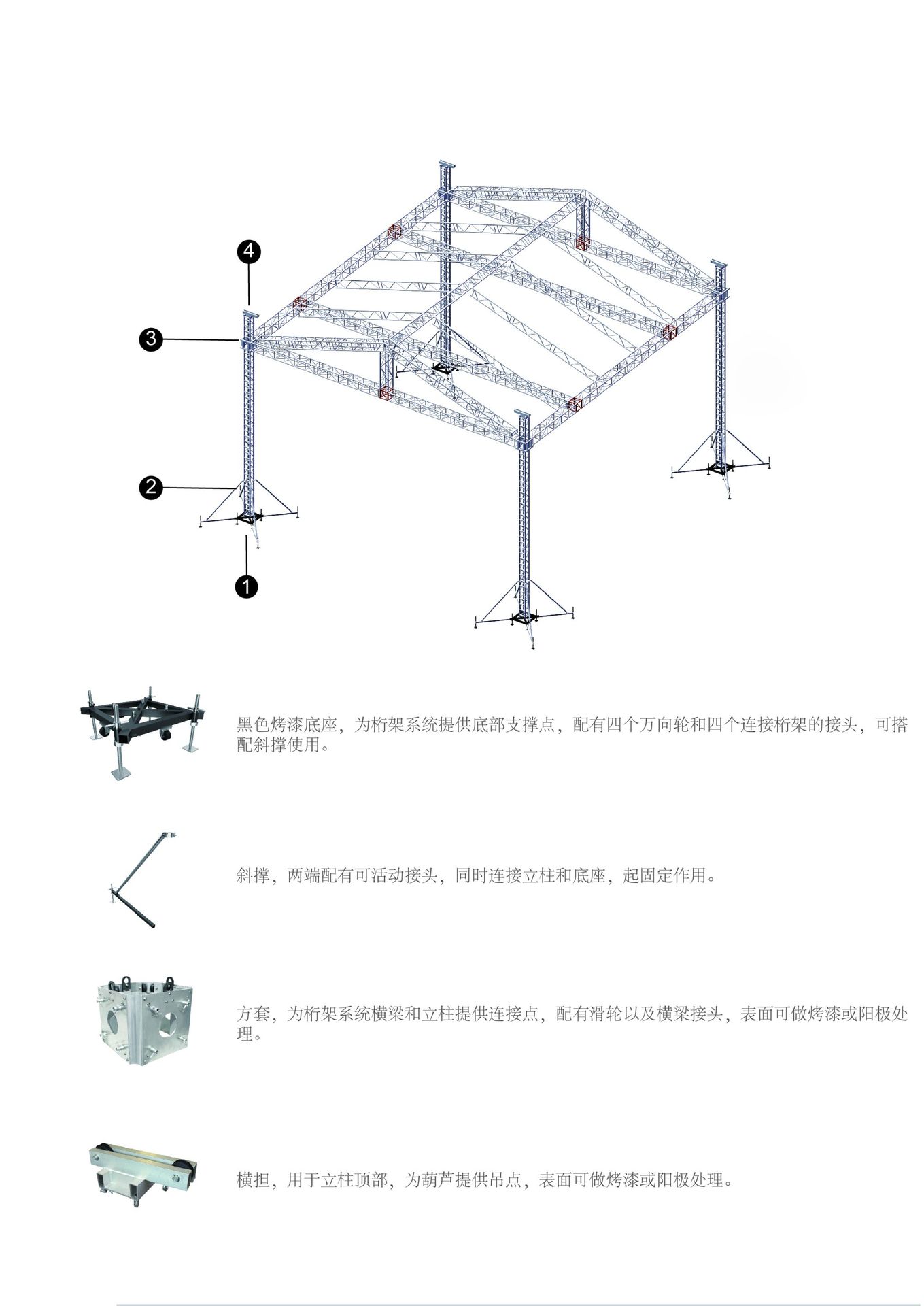 4

3

2

1

黑色烤漆底座，为桁架系统提供底部支撑点，配有四个万向轮和四个连接桁架的接头，可搭配斜撑使用。

斜撑，两端配有可活动接头，同时连接立柱和底座，起固定作用。

方套，为桁架系统横梁和立柱提供连接点，配有滑轮以及横梁接头，表面可做烤漆或阳极处理。

横担，用于立柱顶部，为葫芦提供吊点，表面可做烤漆或阳极处理。