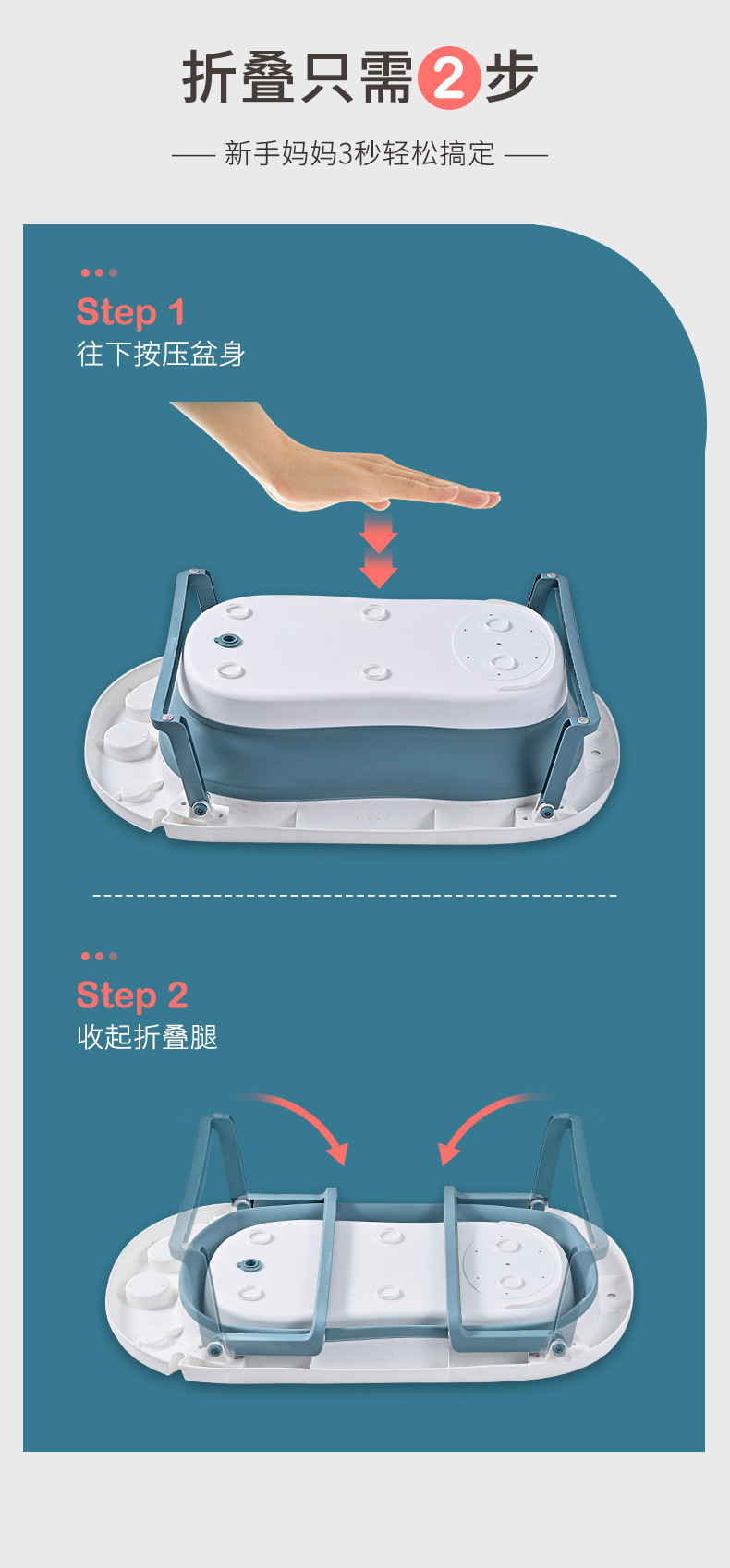 折叠只需2步

—— 新手妈妈3秒轻松搞定 ——

Step 1
往下按压盆身

Step 2
收起折叠腿