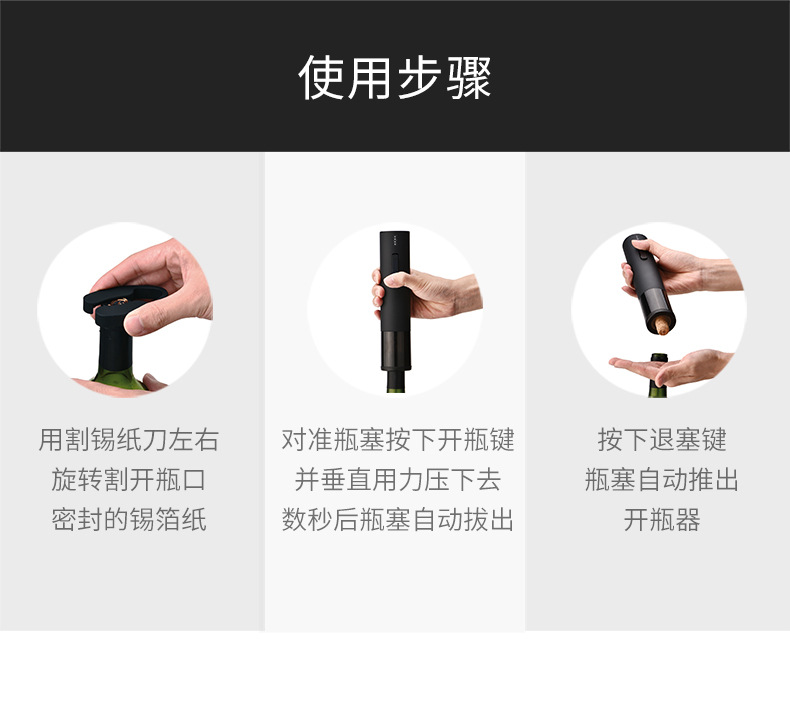 使用步骤

用割锡纸刀左右
旋转割开瓶口
密封的锡箔纸

对准瓶塞按下开瓶键
并垂直用力压下去
数秒后瓶塞自动拔出

按下退塞键
瓶塞自动推出
开瓶器