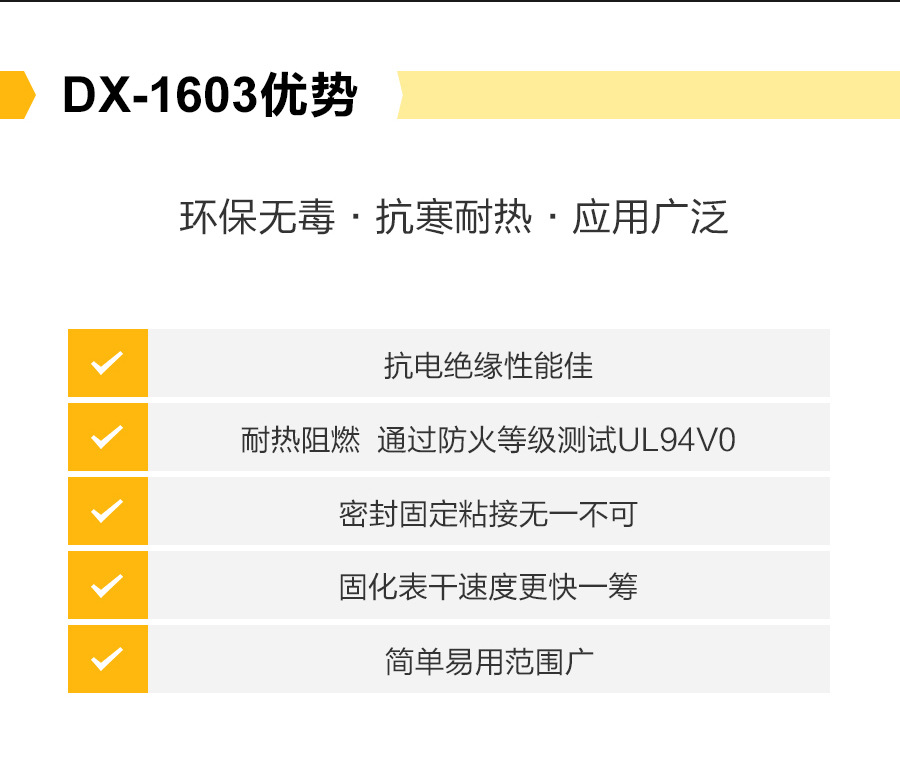 DX-1603优势

环保无毒 · 抗寒耐热 · 应用广泛

✓ 抗电绝缘性能佳

✓ 耐热阻燃 通过防火等级测试UL94V0

✓ 密封固定粘接无一不可

✓ 固化表干速度更快一筹

✓ 简单易用范围广