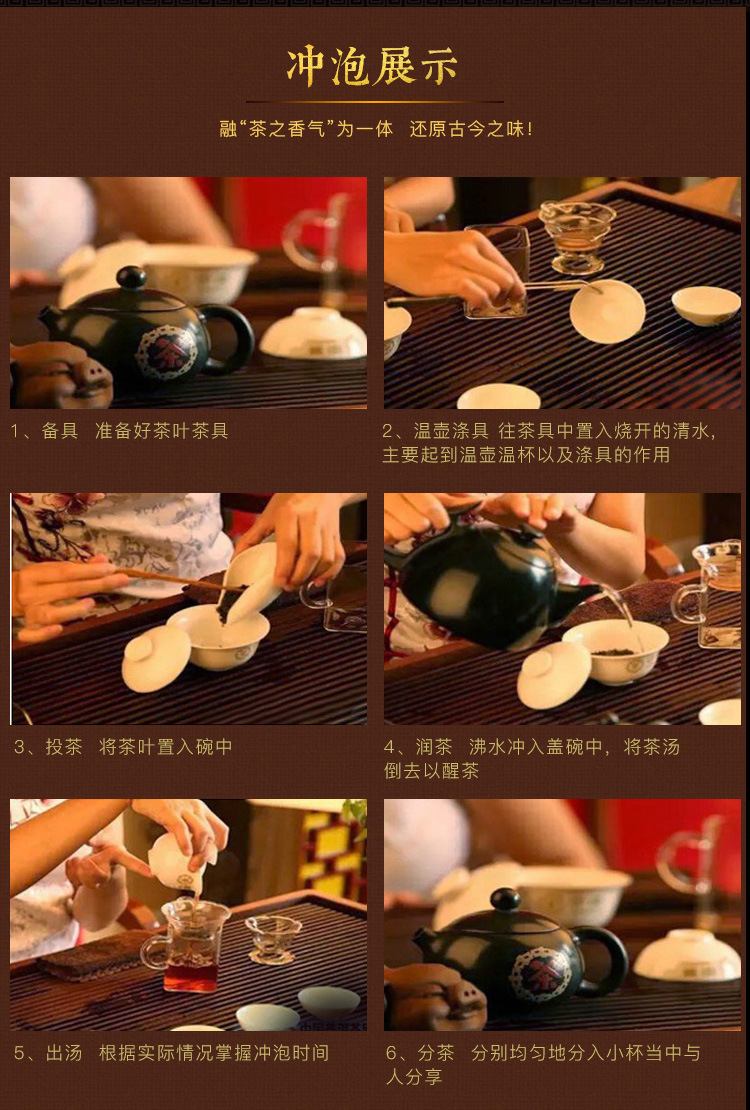 冲泡展示

融“茶之香气”为一体　还原古今之味！

1、备具　准备好茶叶茶具

2、温壶涤具 往茶具中置入烧开的清水，主要起到温壶温杯以及涤具的作用

3、投茶　将茶叶置入碗中

4、润茶　沸水冲入盖碗中，将茶汤倒去以醒茶

5、出汤　根据实际情况掌握冲泡时间

6、分茶　分别均匀地分入小杯当中与人分享