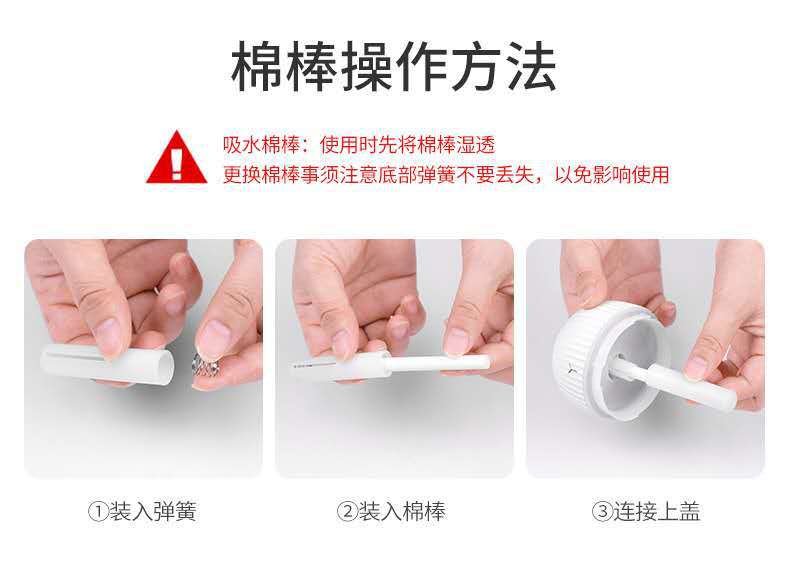 棉棒操作方法

吸水棉棒：使用时先将棉棒湿透
更换棉棒事须注意底部弹簧不要丢失，以免影响使用

①装入弹簧

②装入棉棒

③连接上盖