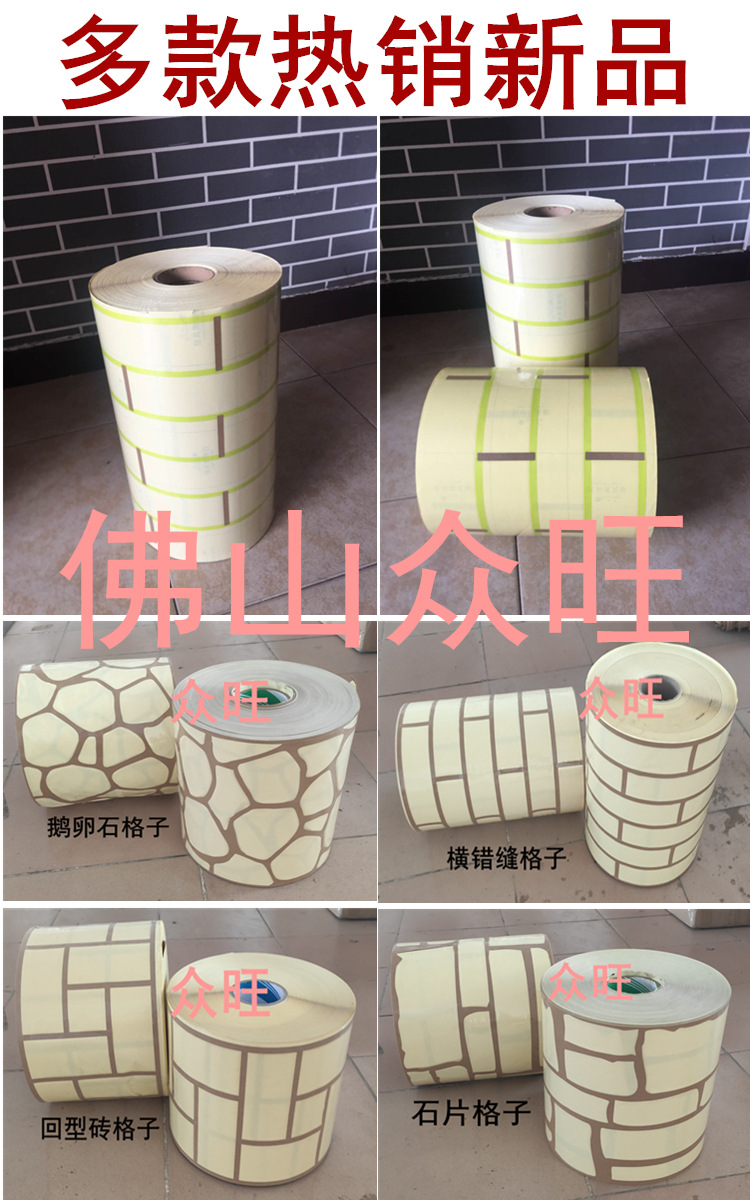 多款热销新品

佛山众旺

众旺

鹅卵石格子

众旺

横错缝格子

众旺

回型砖格子

众旺

石片格子