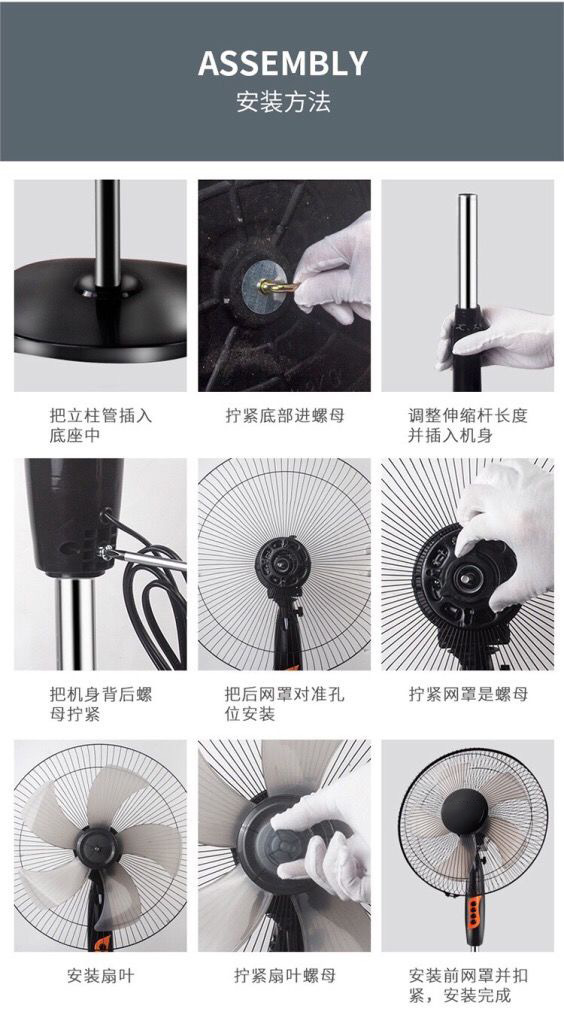 ASSEMBLY
安装方法

把立柱管插入底座中

拧紧底部进螺母

调整伸缩杆长度并插入机身

把机身背后螺母拧紧

把后网罩对准孔位安装

拧紧网罩是螺母

安装扇叶

拧紧扇叶螺母

安装前网罩并扣紧，安装完成