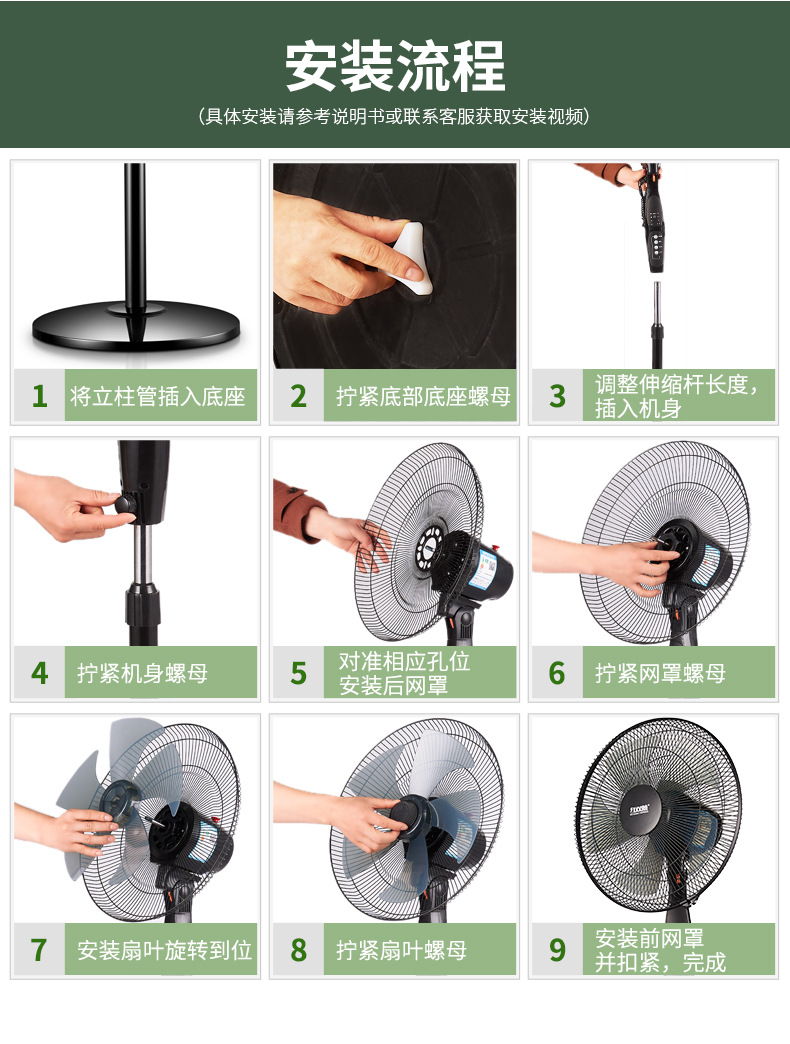 安装流程

（具体安装请参考说明书或联系客服获取安装视频）

1 将立柱管插入底座

2 拧紧底部底座螺母

3 调整伸缩杆长度，插入机身

4 拧紧机身螺母

5 对准相应孔位 安装后网罩

6 拧紧网罩螺母

7 安装扇叶旋转到位

8 拧紧扇叶螺母

9 安装前网罩 并扣紧，完成