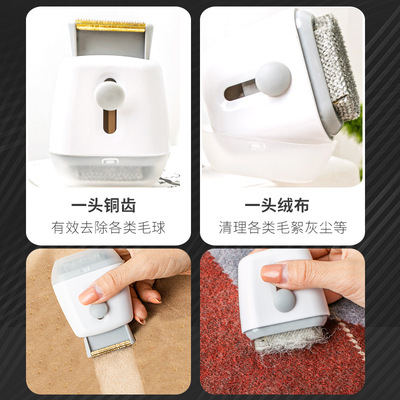 一头铜齿
有效去除各类毛球

一头绒布
清理各类毛絮灰尘等