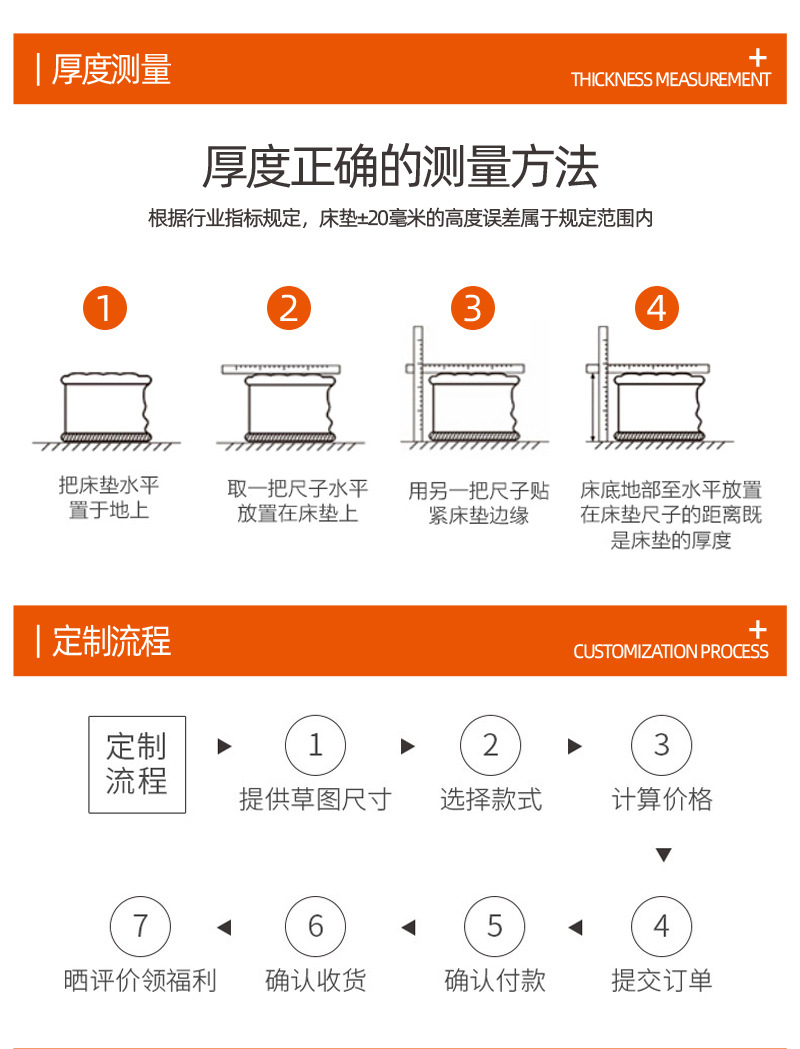 | 厚度测量
+
THICKNESS MEASUREMENT

厚度正确的测量方法

根据行业指标规定，床垫±20毫米的高度误差属于规定范围内

1
把床垫水平置于地上

2
取一把尺子水平放置在床垫上

3
用另一把尺子贴紧床垫边缘

4
床底地部至水平放置在床垫尺子的距离既是床垫的厚度

| 定制流程
+
CUSTOMIZATION PROCESS

定制流程

1
提供草图尺寸

2
选择款式

3
计算价格

4
提交订单

5
确认付款

6
确认收货

7
晒评价领福利