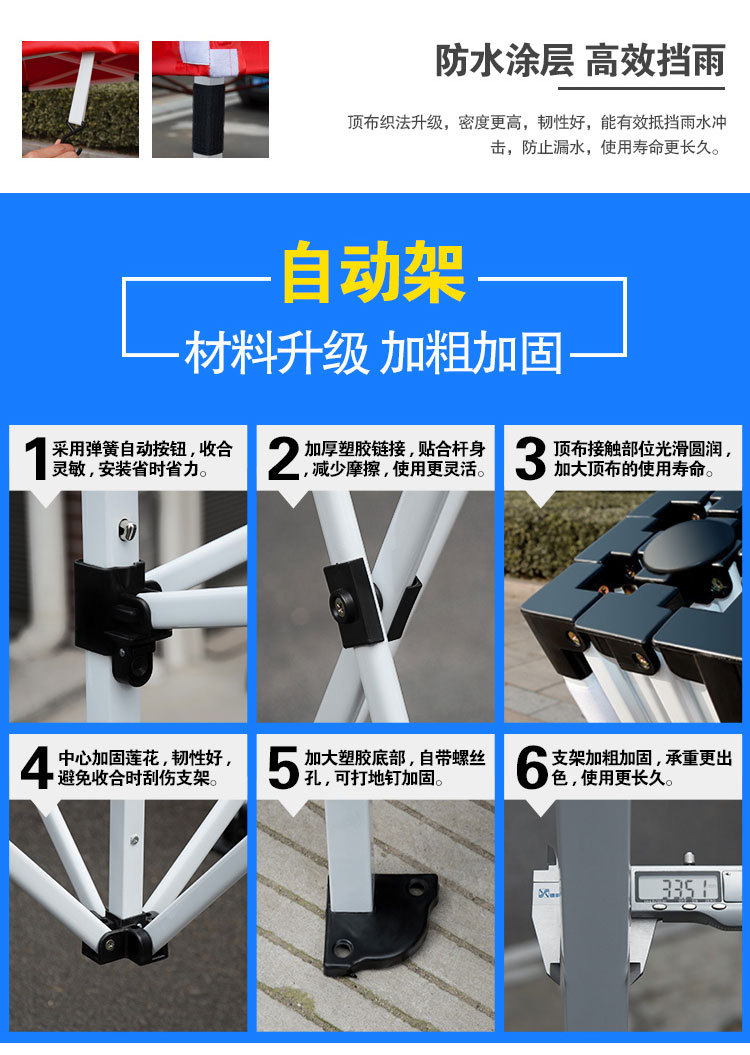 防水涂层 高效挡雨

顶布织法升级，密度更高，韧性好，能有效抵挡雨水冲击，防止漏水，使用寿命更长久。

自动架

材料升级 加粗加固

1 采用弹簧自动按钮，收合灵敏，安装省时省力。

2 加厚塑胶链接，贴合杆身，减少摩擦，使用更灵活。

3 顶布接触部位光滑圆润，加大顶布的使用寿命。

4 中心加固莲花，韧性好，避免收合时刮伤支架。

5 加大塑胶底部，自带螺丝孔，可打地钉加固。

6 支架加粗加固，承重更出色，使用更长久。

33.51