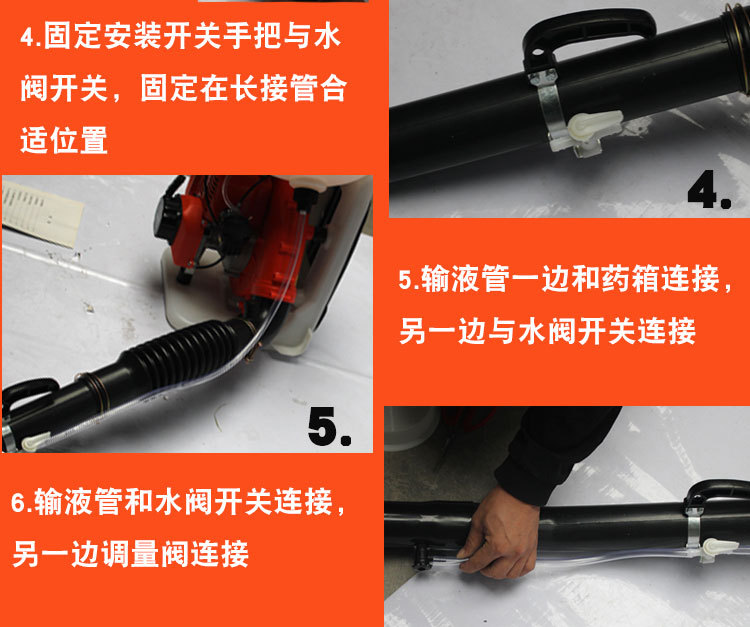 4.固定安装开关手把与水阀开关，固定在长接管合适位置

4.

5.输液管一边和药箱连接，另一边与水阀开关连接

5.

6.输液管和水阀开关连接，另一边调量阀连接