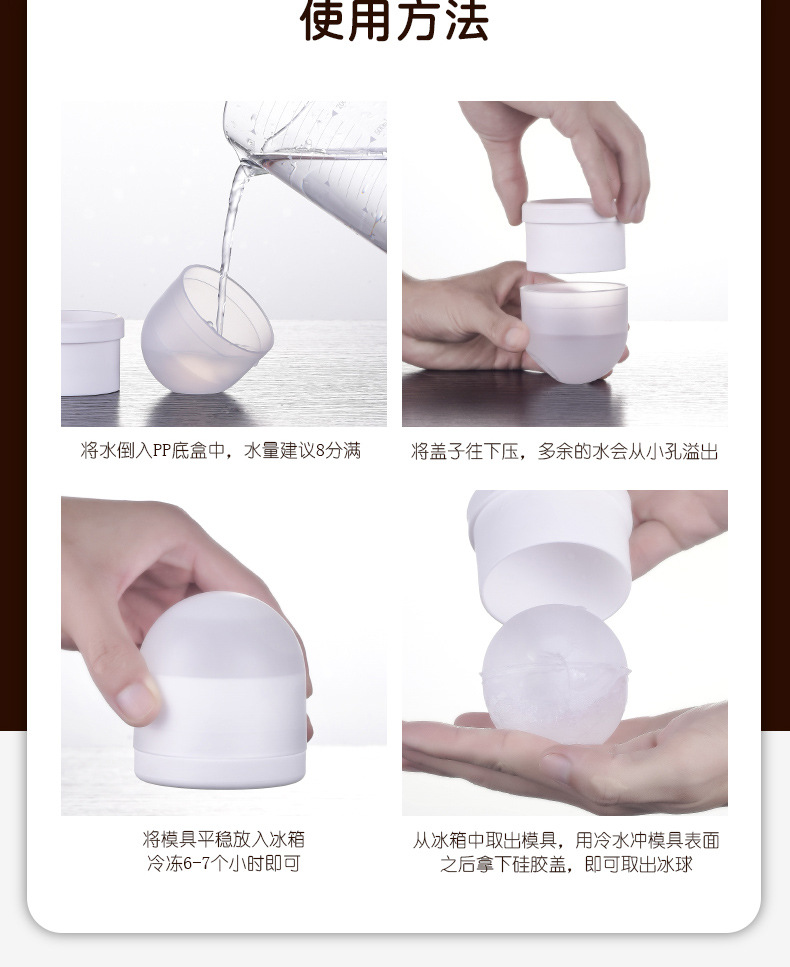 使用方法

将水倒入PP底盒中，水量建议8分满

将盖子往下压，多余的水会从小孔溢出

将模具平稳放入冰箱
冷冻6-7个小时即可

从冰箱中取出模具，用冷水冲模具表面
之后拿下硅胶盖，即可取出冰球