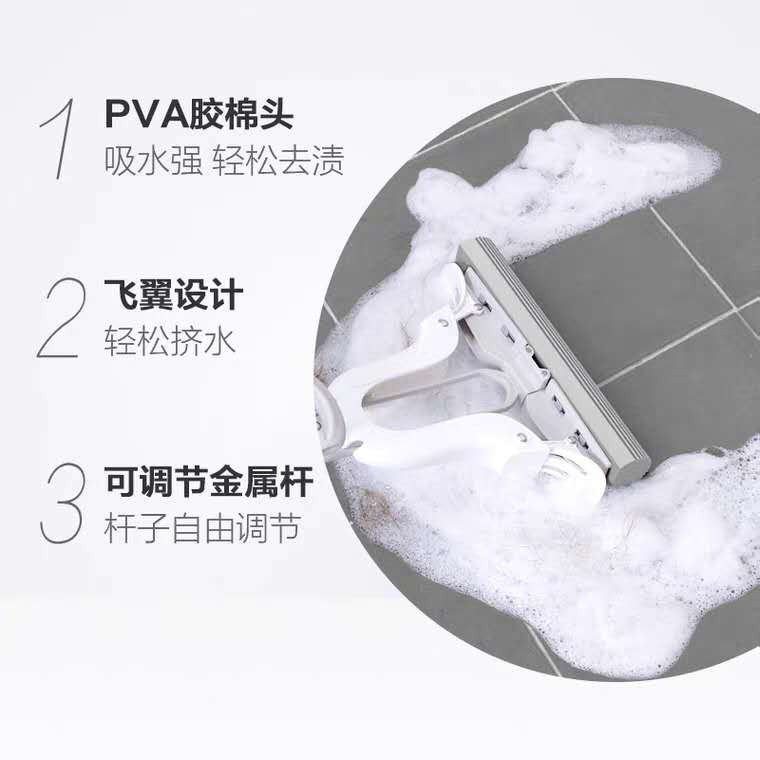 1 PVA胶棉头
吸水强 轻松去渍

2 飞翼设计
轻松挤水

3 可调节金属杆
杆子自由调节