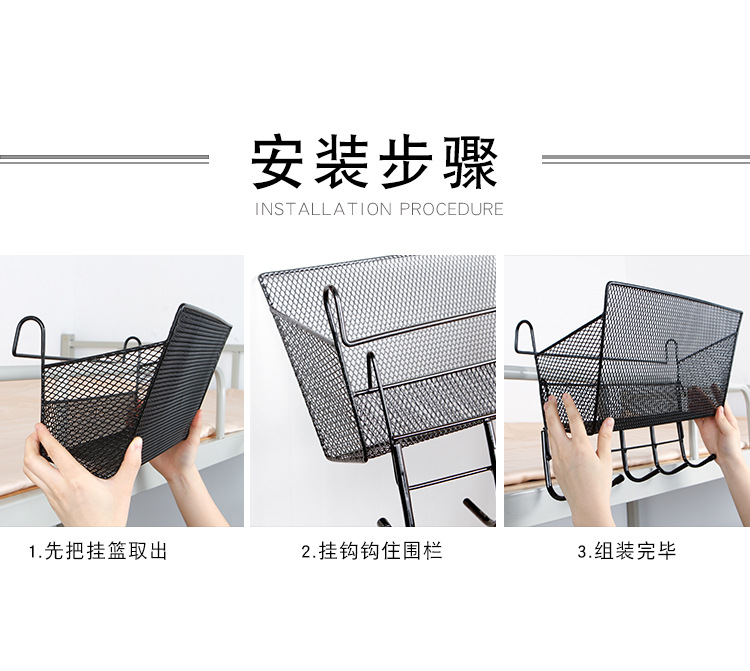 安装步骤
INSTALLATION PROCEDURE

1.先把挂篮取出

2.挂钩钩住围栏

3.组装完毕