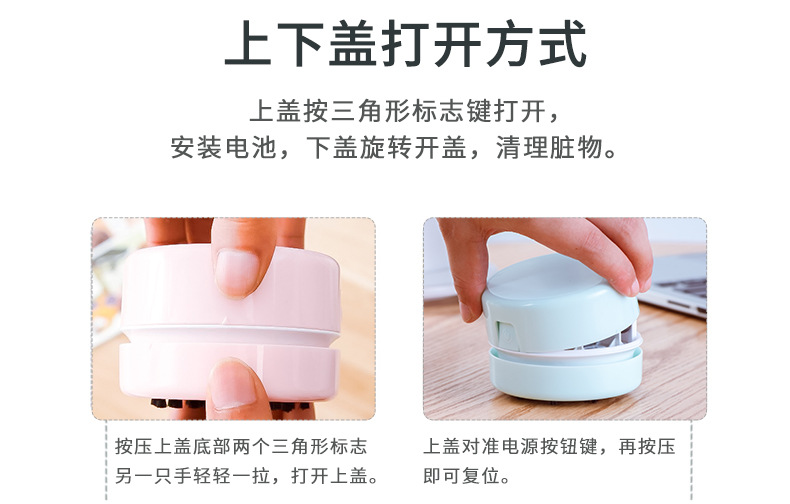 上下盖打开方式

上盖按三角形标志键打开，
安装电池，下盖旋转开盖，清理脏物。

按压上盖底部两个三角形标志
另一只手轻轻一拉，打开上盖。

上盖对准电源按钮键，再按压
即可复位。