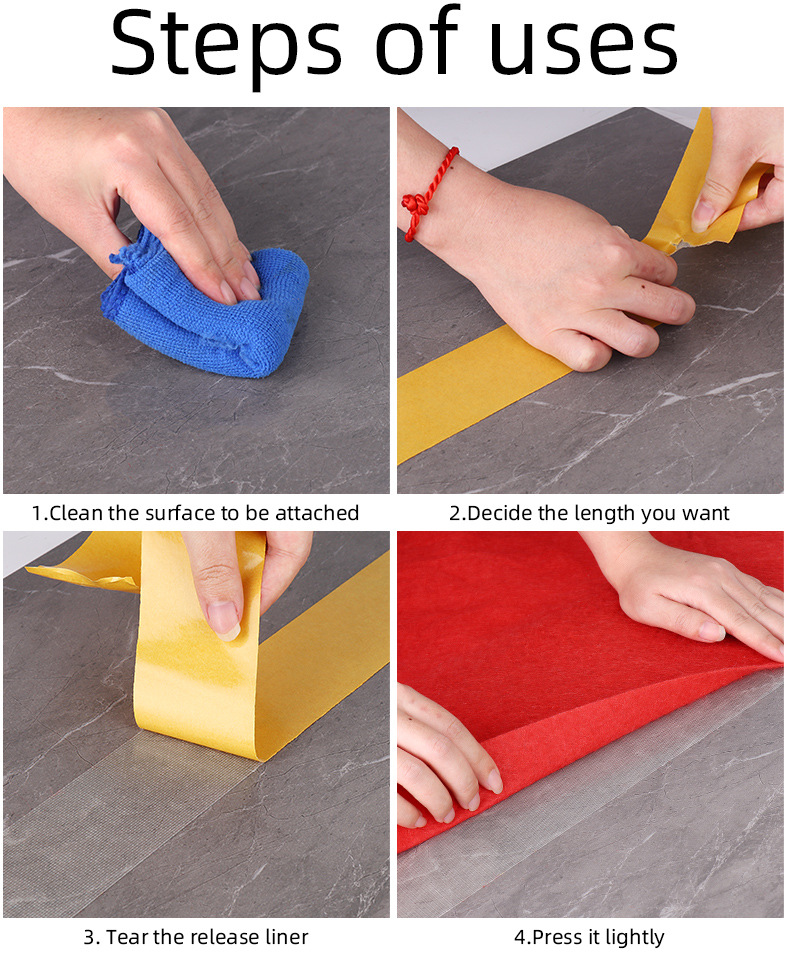 Steps of uses

1.Clean the surface to be attached

2.Decide the length you want

3. Tear the release liner

4.Press it lightly