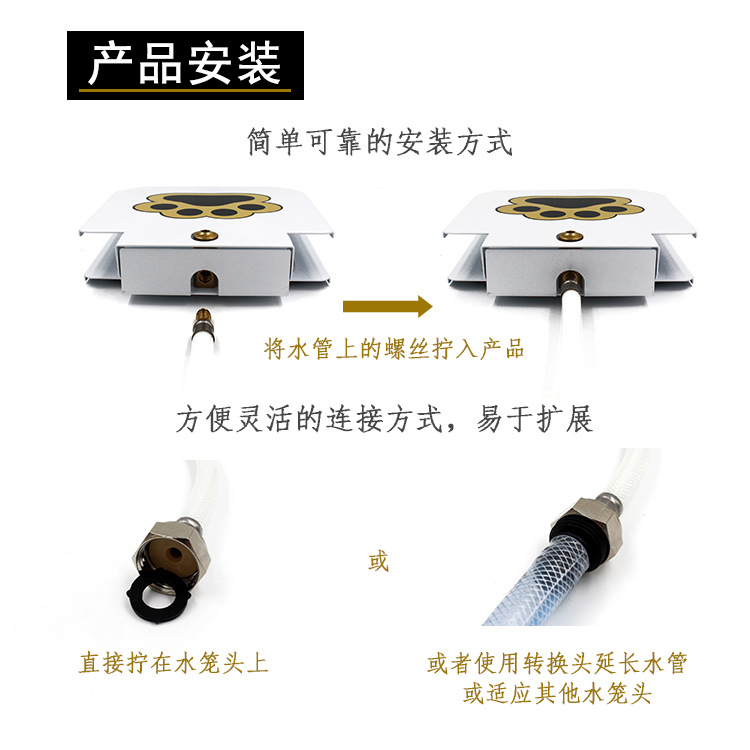 产品安装

简单可靠的安装方式

将水管上的螺丝拧入产品

方便灵活的连接方式，易于扩展

或

直接拧在水笼头上

或者使用转换头延长水管
或适应其他水笼头