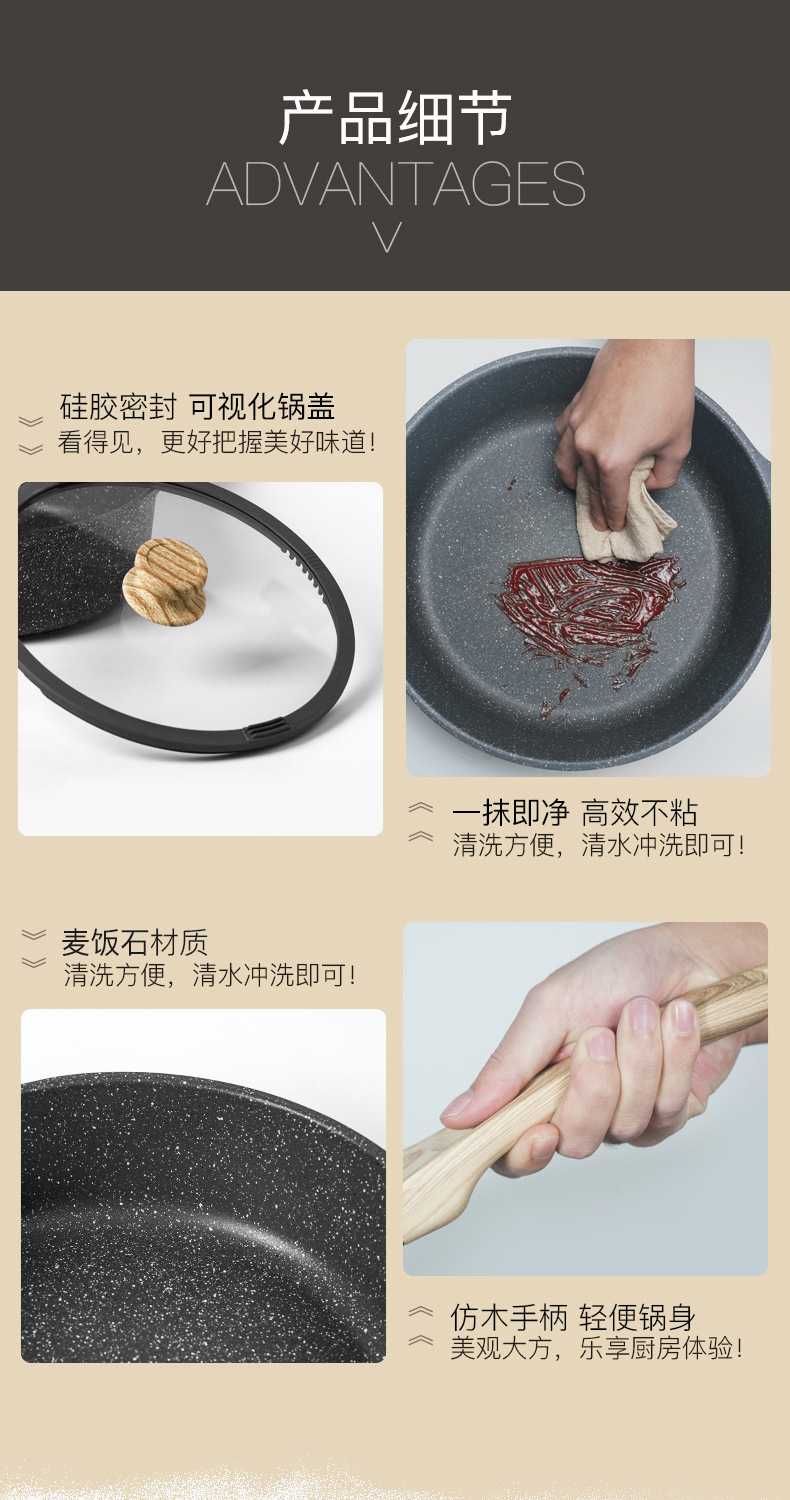 产品细节
ADVANTAGES

硅胶密封 可视化锅盖
看得见，更好把握美好味道!

一抹即净 高效不粘
清洗方便，清水冲洗即可!

麦饭石材质
清洗方便，清水冲洗即可!

仿木手柄 轻便锅身
美观大方，乐享厨房体验!