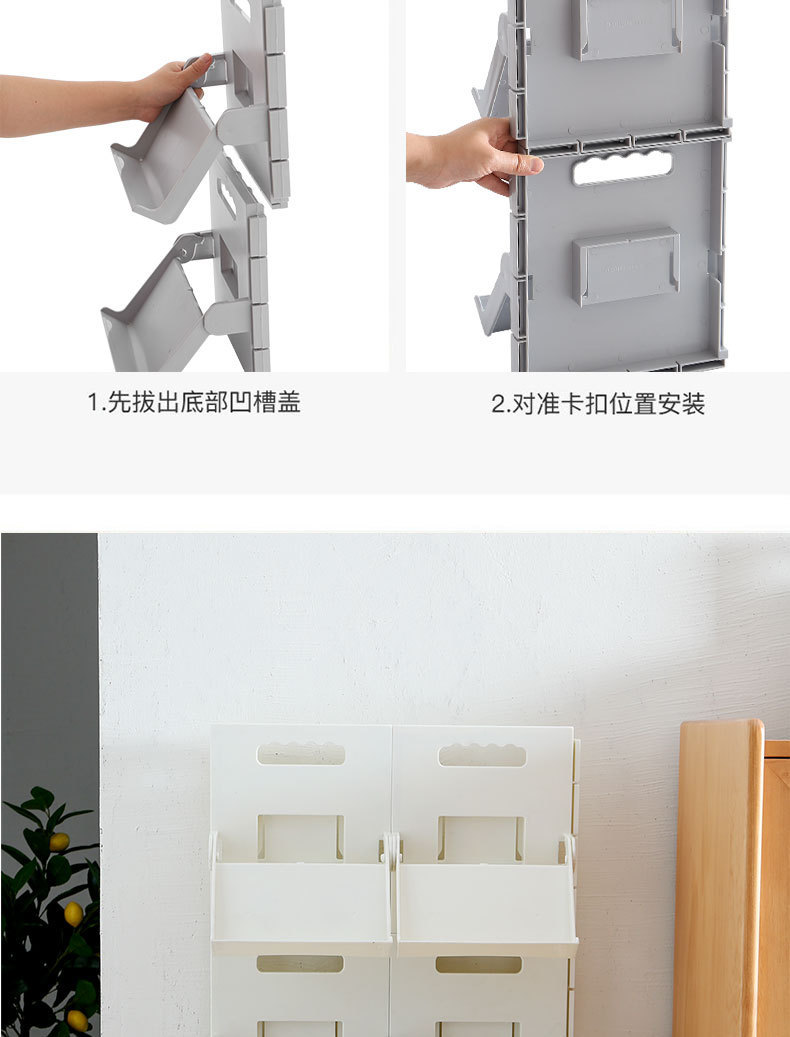 1.先拔出底部凹槽盖

2.对准卡扣位置安装