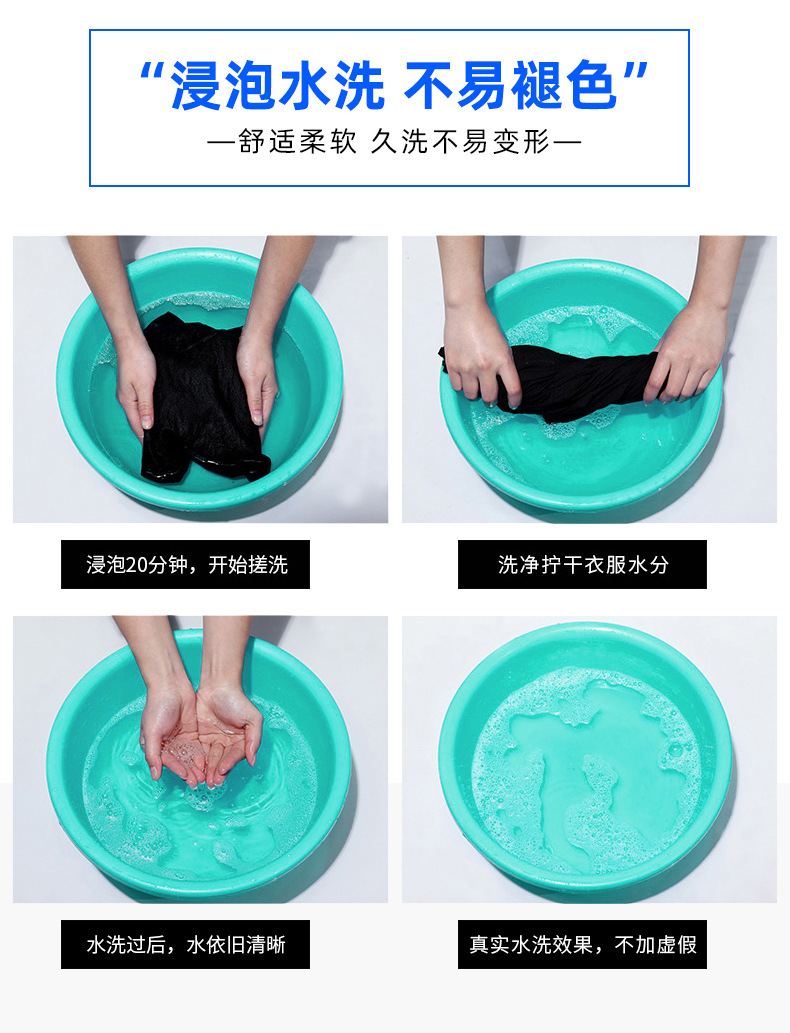 “浸泡水洗 不易褪色”

—舒适柔软 久洗不易变形—

浸泡20分钟，开始搓洗

洗净拧干衣服水分

水洗过后，水依旧清晰

真实水洗效果，不加虚假