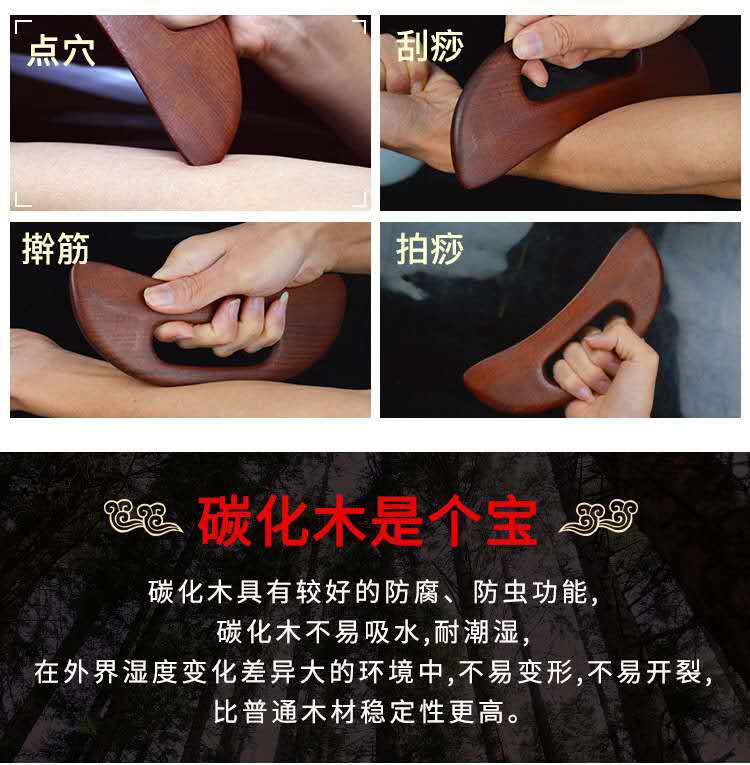 点穴

刮痧

擀筋

拍痧

碳化木是个宝

碳化木具有较好的防腐、防虫功能,
碳化木不易吸水,耐潮湿,
在外界湿度变化差异大的环境中,不易变形,不易开裂,
比普通木材稳定性更高。