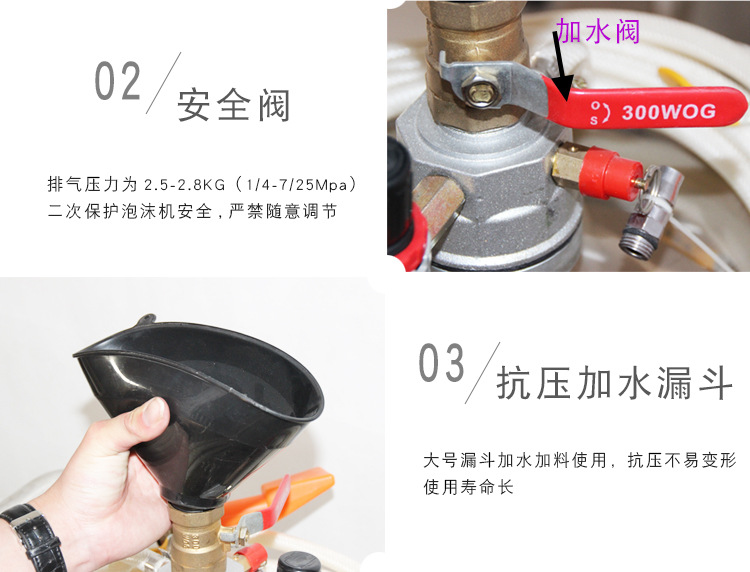 02 安全阀

排气压力为 2.5-2.8KG（1/4-7/25Mpa）
二次保护泡沫机安全，严禁随意调节

加水阀

O S 300WOG

03 抗压加水漏斗

大号漏斗加水加料使用，抗压不易变形
使用寿命长