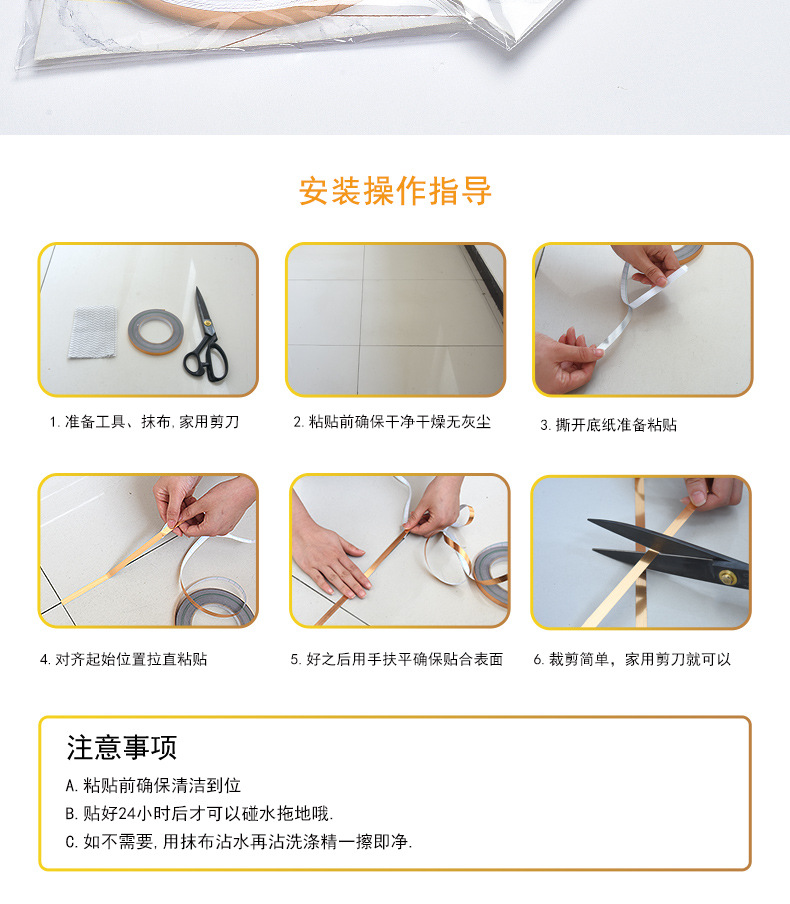 安装操作指导

1. 准备工具、抹布, 家用剪刀

2. 粘贴前确保干净干燥无灰尘

3. 撕开底纸准备粘贴

4. 对齐起始位置拉直粘贴

5. 好之后用手扶平确保贴合表面

6. 裁剪简单，家用剪刀就可以

注意事项

A. 粘贴前确保清洁到位

B. 贴好24小时后才可以碰水拖地哦.

C. 如不需要, 用抹布沾水再沾洗涤精一擦即净.