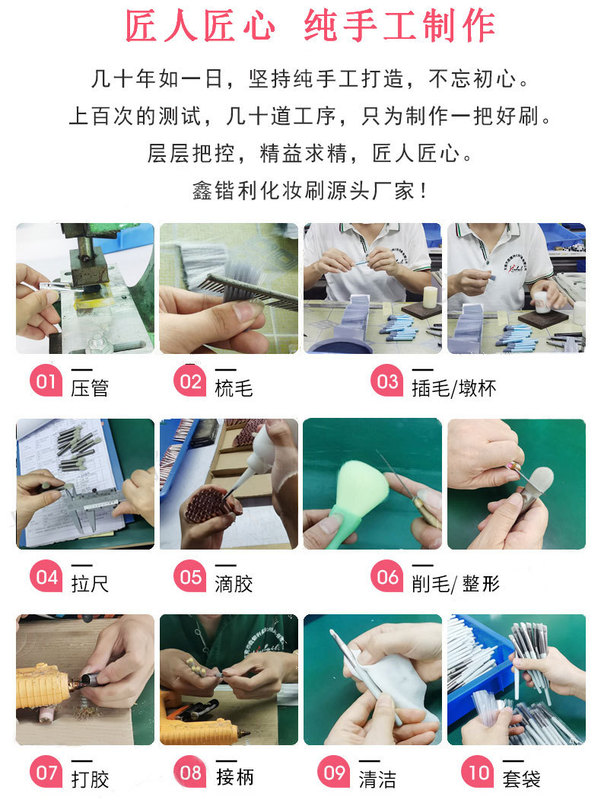 匠人匠心 纯手工制作

几十年如一日，坚持纯手工打造，不忘初心。
上百次的测试，几十道工序，只为制作一把好刷。
层层把控，精益求精，匠人匠心。
鑫锴利化妆刷源头厂家！

01 压管
02 梳毛
03 插毛/墩杯
04 拉尺
05 滴胶
06 削毛/整形
07 打胶
08 接柄
09 清洁
10 套袋