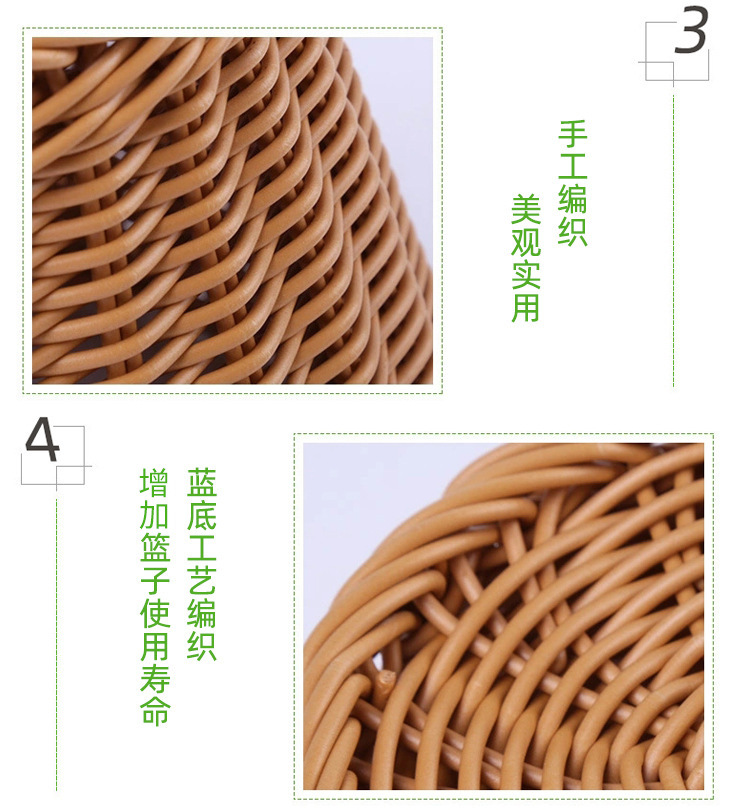 3

手工编织
美观实用

4

蓝底工艺编织
增加篮子使用寿命