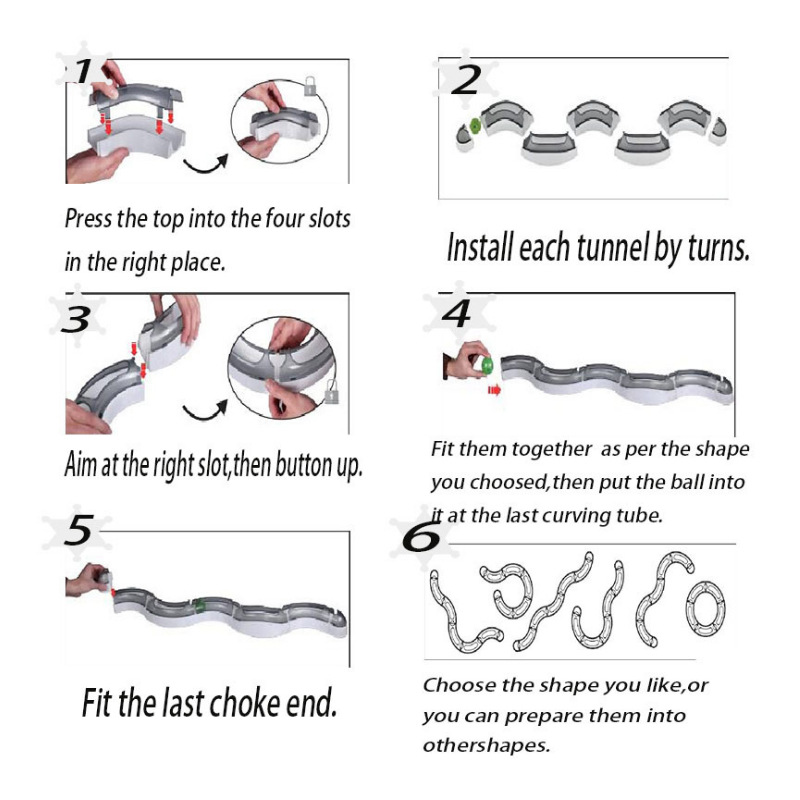 1

Press the top into the four slots in the right place.

2

Install each tunnel by turns.

3

Aim at the right slot,then button up.

4

Fit them together as per the shape you choosed,then put the ball into it at the last curving tube.

5

Fit the last choke end.

6

Choose the shape you like,or you can prepare them into othershapes.