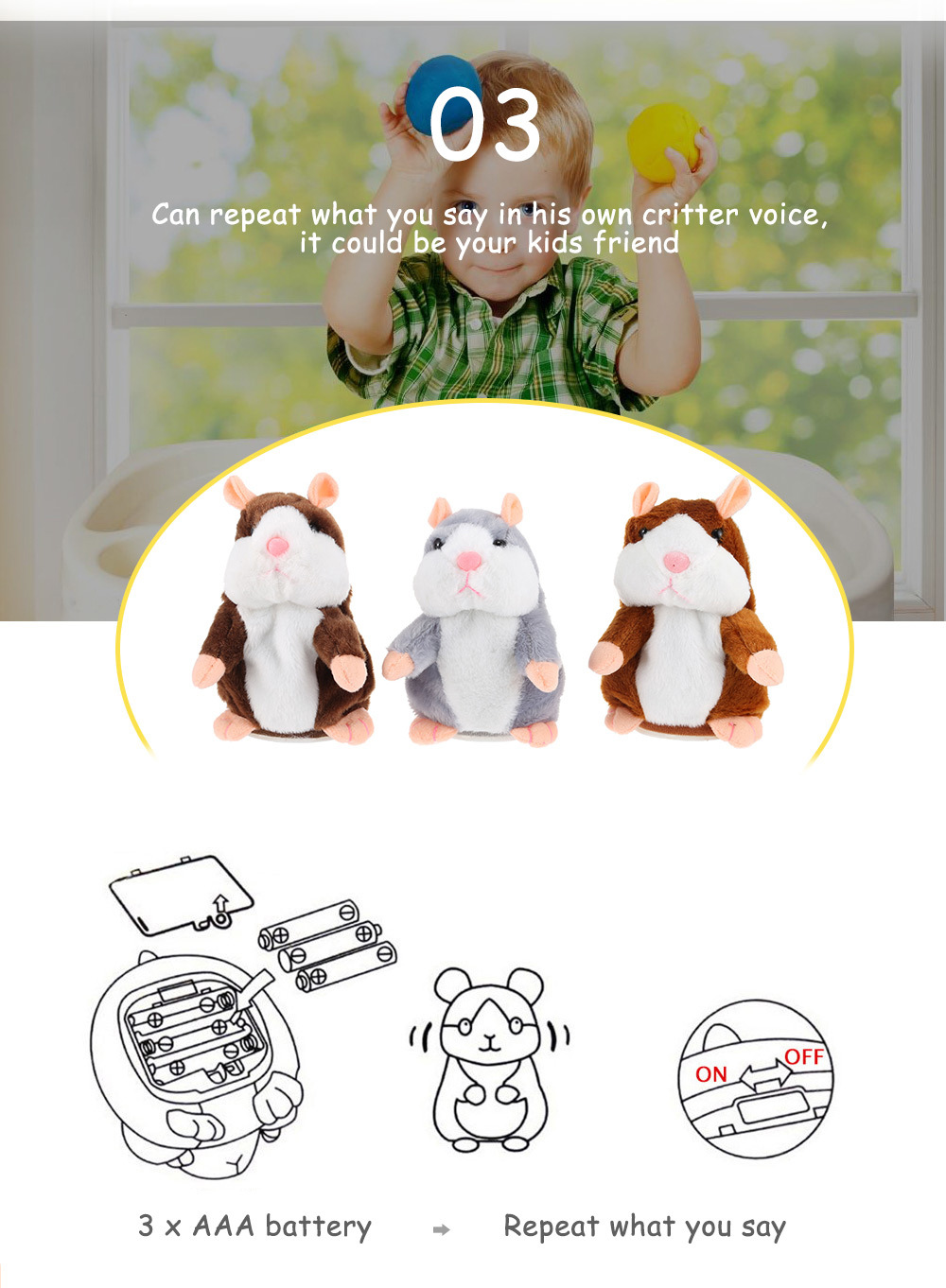 03

Can repeat what you say in his own critter voice, it could be your kids friend

ON

OFF

3 x AAA battery

Repeat what you say