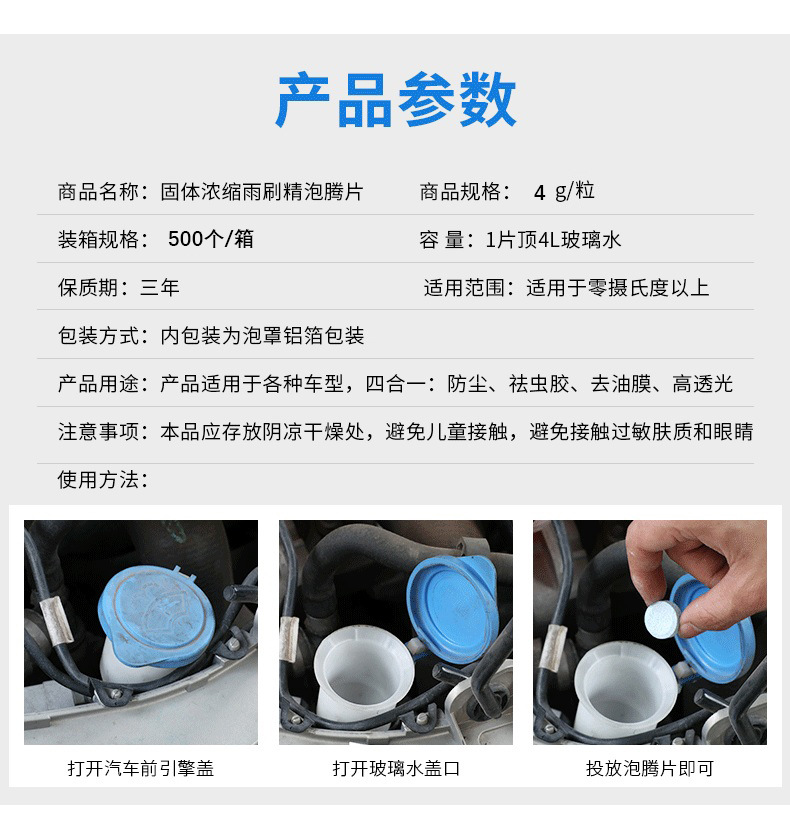 产品参数

商品名称：固体浓缩雨刷精泡腾片

商品规格： 4 g/粒

装箱规格： 500个/箱

容 量：1片顶4L玻璃水

保质期：三年

适用范围：适用于零摄氏度以上

包装方式：内包装为泡罩铝箔包装

产品用途：产品适用于各种车型，四合一：防尘、祛虫胶、去油膜、高透光

注意事项：本品应存放阴凉干燥处，避免儿童接触，避免接触过敏肤质和眼睛

使用方法：

打开汽车前引擎盖

打开玻璃水盖口

投放泡腾片即可