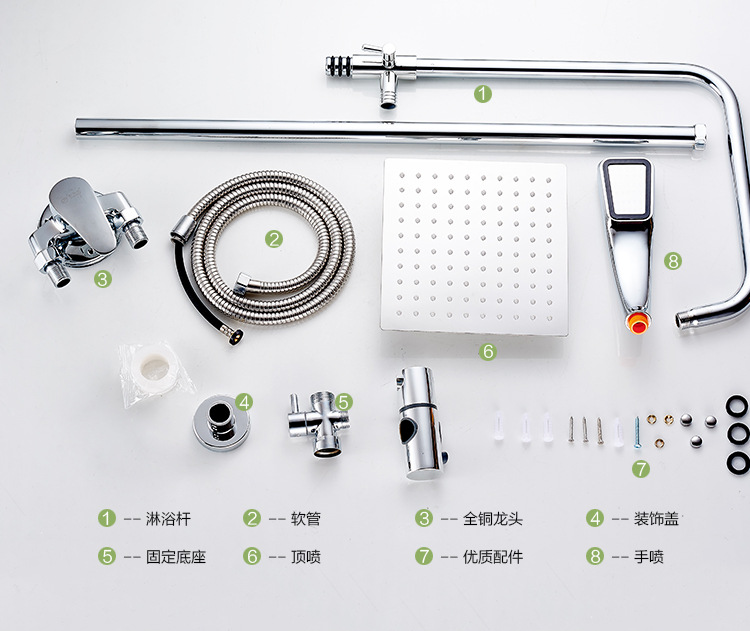 1
2
3
8
6
4
5
7

1 -- 淋浴杆
2 -- 软管
3 -- 全铜龙头
4 -- 装饰盖
5 -- 固定底座
6 -- 顶喷
7 -- 优质配件
8 -- 手喷