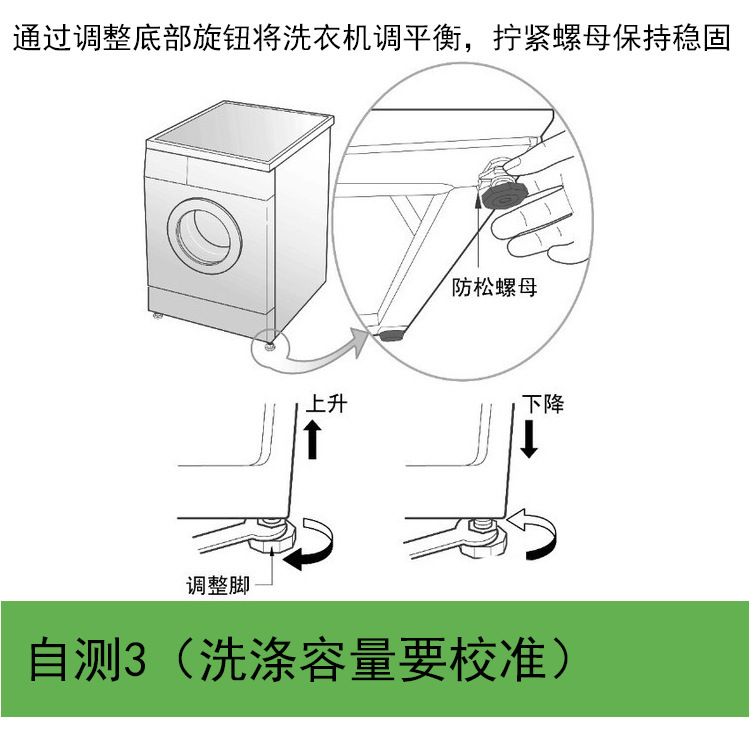 通过调整底部旋钮将洗衣机调平衡，拧紧螺母保持稳固

防松螺母

上升

下降

调整脚

自测3（洗涤容量要校准）