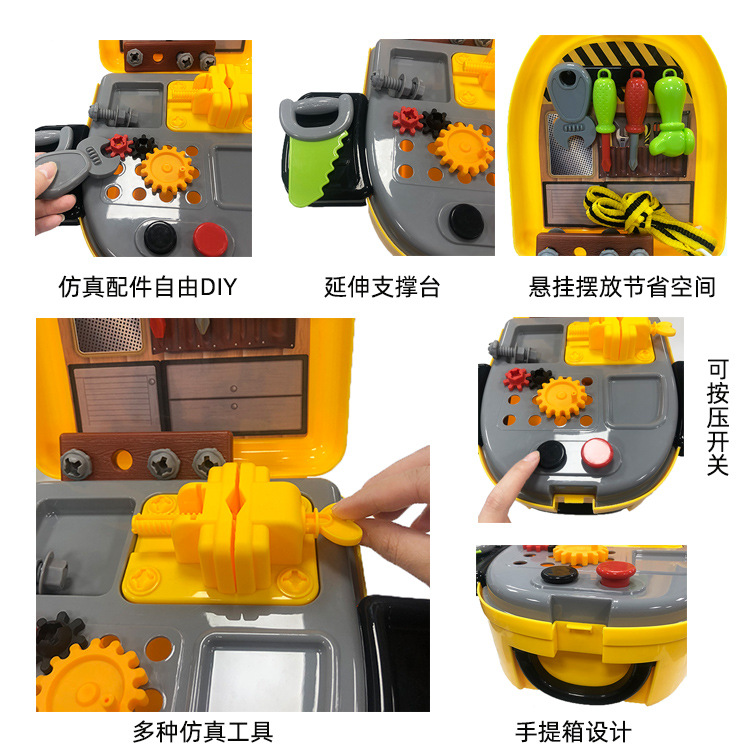 仿真配件自由DIY

延伸支撑台

悬挂摆放节省空间

可按压开关

多种仿真工具

手提箱设计