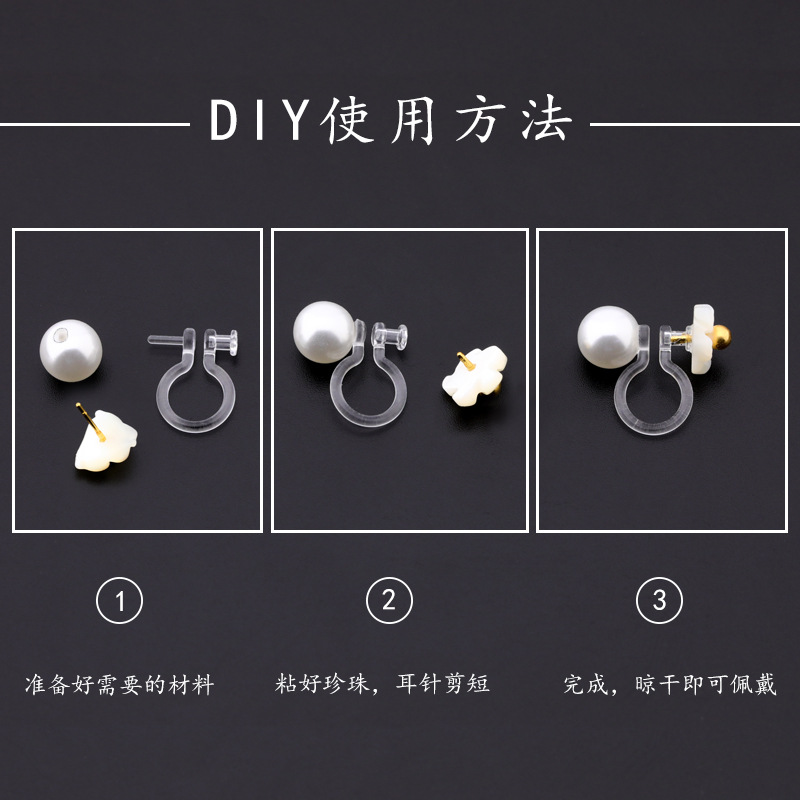 DIY使用方法

①

准备好需要的材料

②

粘好珍珠，耳针剪短

③

完成，晾干即可佩戴