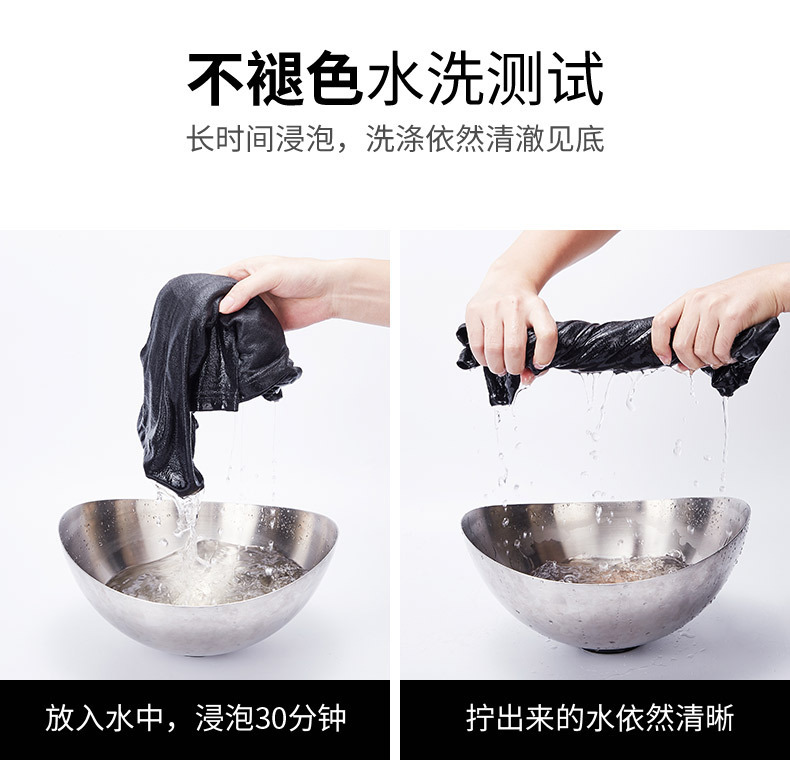 不褪色水洗测试
长时间浸泡，洗涤依然清澈见底

放入水中，浸泡30分钟

拧出来的水依然清晰