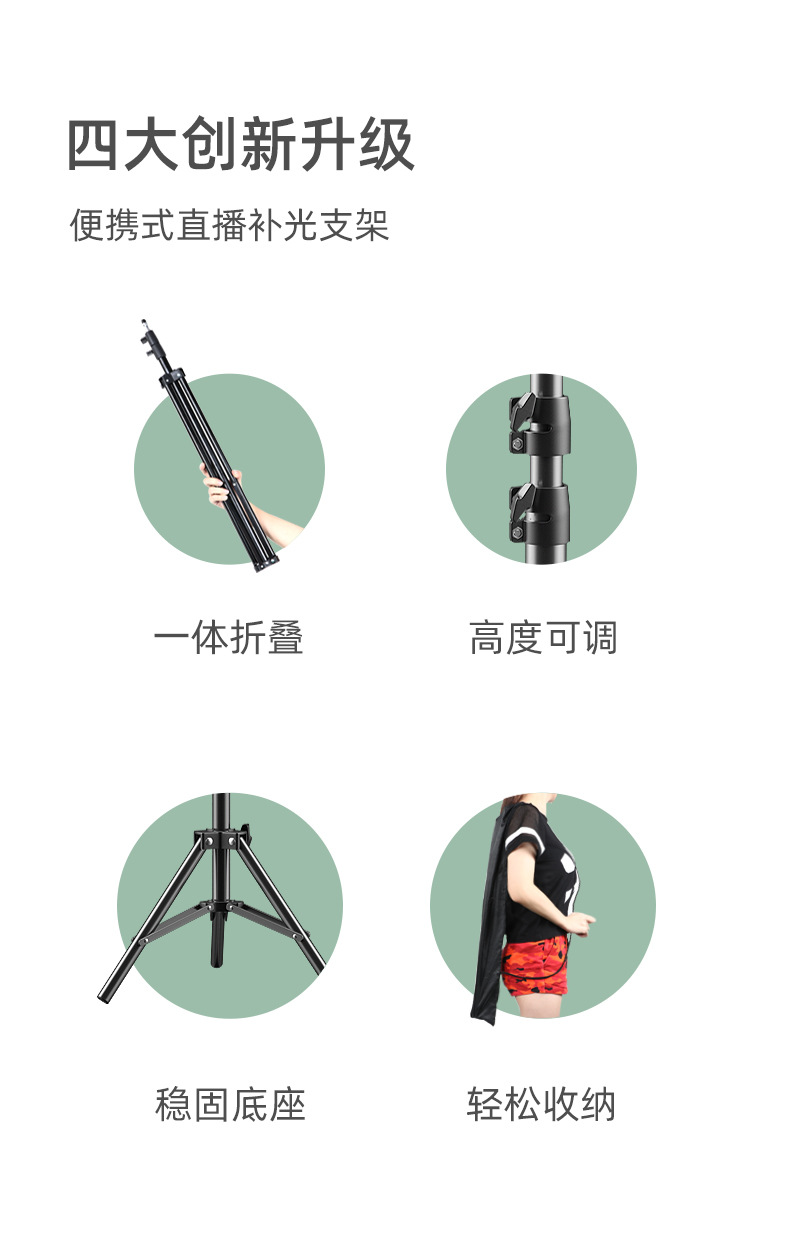 四大创新升级

便携式直播补光支架

一体折叠

高度可调

稳固底座

轻松收纳