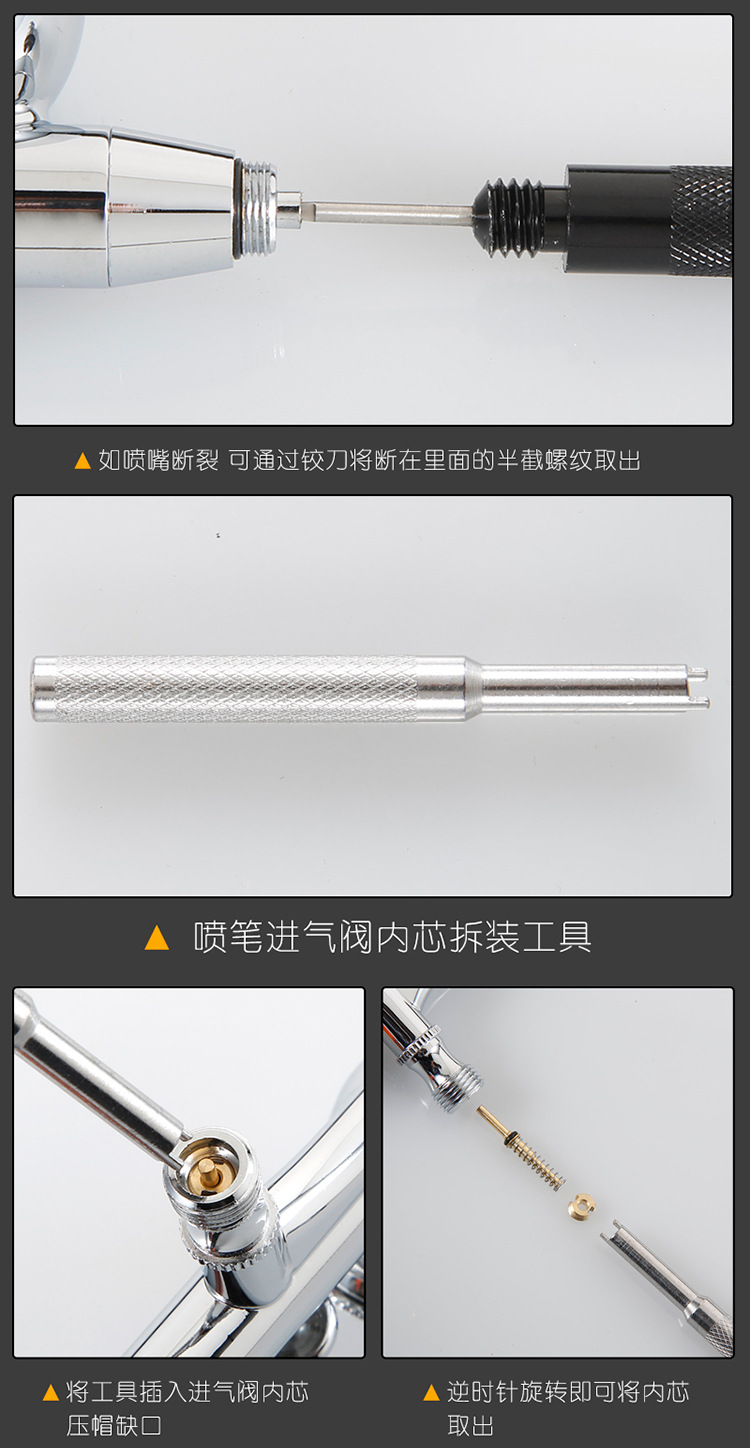 ▲ 如喷嘴断裂 可通过铰刀将断在里面的半截螺纹取出

▲ 喷笔进气阀内芯拆装工具

▲ 将工具插入进气阀内芯压帽缺口

▲ 逆时针旋转即可将内芯取出