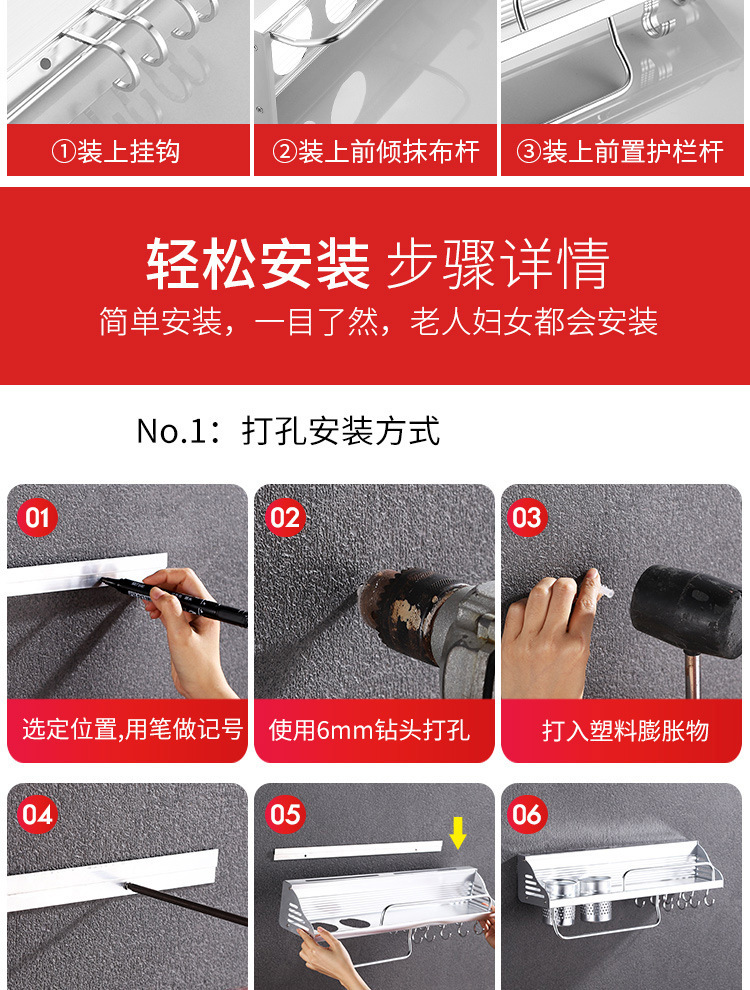 ①装上挂钩

②装上前倾抹布杆

③装上前置护栏杆

轻松安装 步骤详情

简单安装，一目了然，老人妇女都会安装

No.1：打孔安装方式

01

选定位置,用笔做记号

02

使用6mm钻头打孔

03

打入塑料膨胀物

04

05

06