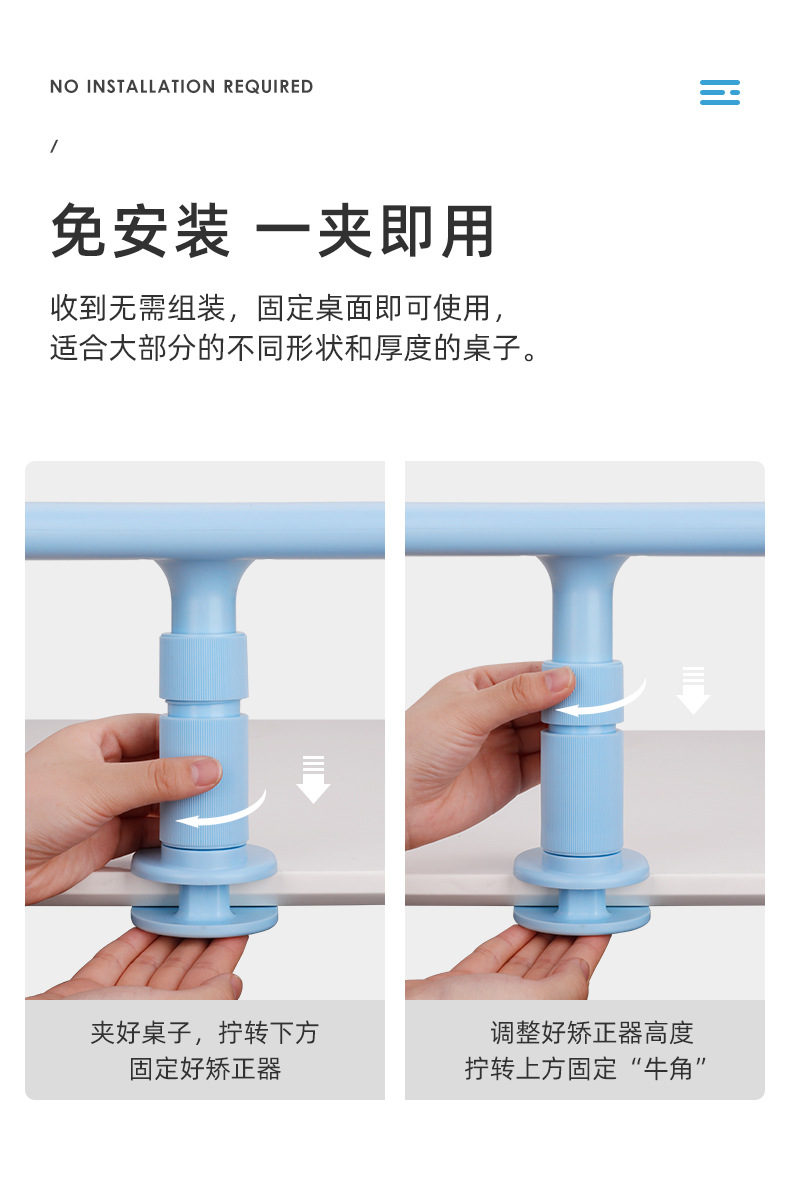 NO INSTALLATION REQUIRED

/

免安装 一夹即用

收到无需组装，固定桌面即可使用，
适合大部分的不同形状和厚度的桌子。

夹好桌子，拧转下方
固定好矫正器

调整好矫正器高度
拧转上方固定“牛角”