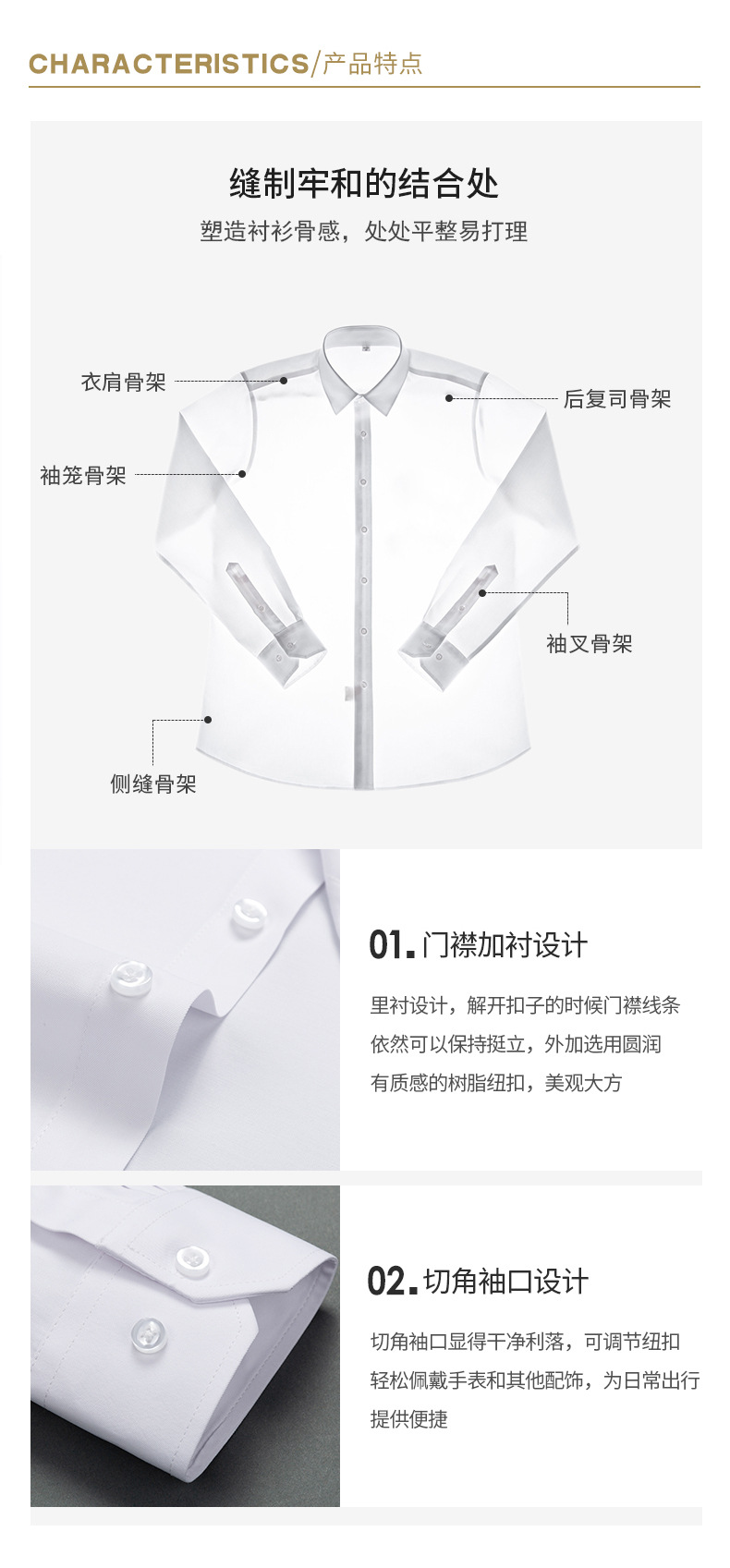 CHARACTERISTICS/产品特点

缝制牢和的结合处

塑造衬衫骨感，处处平整易打理

衣肩骨架

后复司骨架

袖笼骨架

袖叉骨架

侧缝骨架

01.门襟加衬设计

里衬设计，解开扣子的时候门襟线条依然可以保持挺立，外加选用圆润有质感的树脂纽扣，美观大方

02.切角袖口设计

切角袖口显得干净利落，可调节纽扣轻松佩戴手表和其他配饰，为日常出行提供便捷