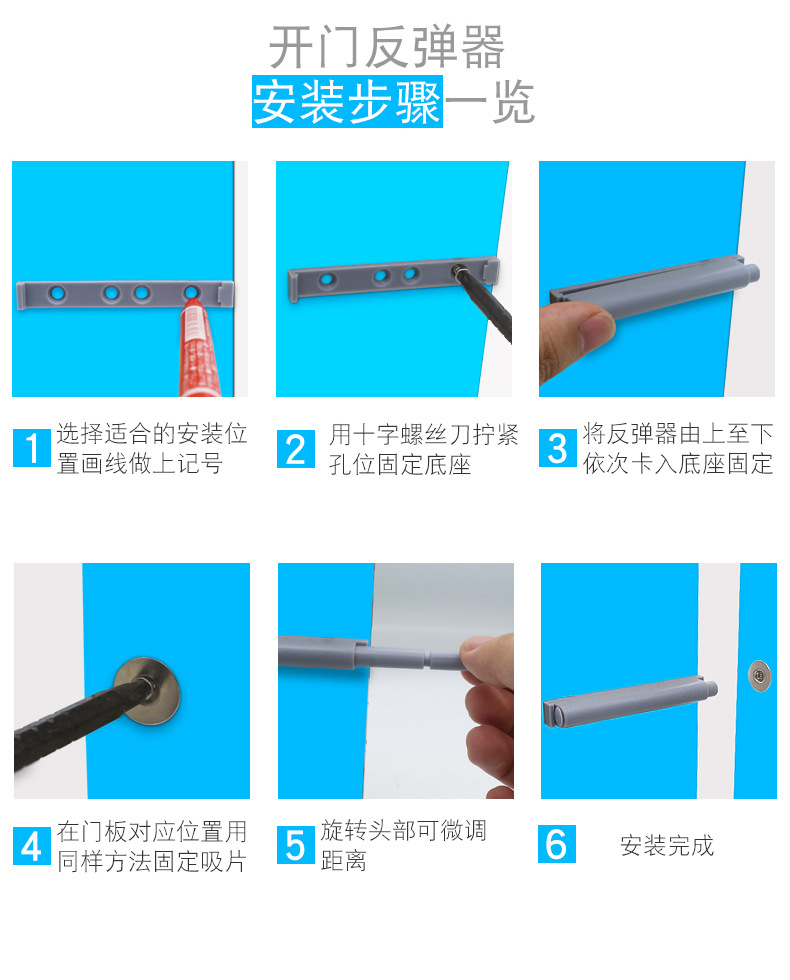 开门反弹器
安装步骤一览

1 选择适合的安装位置画线做上记号

2 用十字螺丝刀拧紧孔位固定底座

3 将反弹器由上至下依次卡入底座固定

4 在门板对应位置用同样方法固定吸片

5 旋转头部可微调距离

6 安装完成