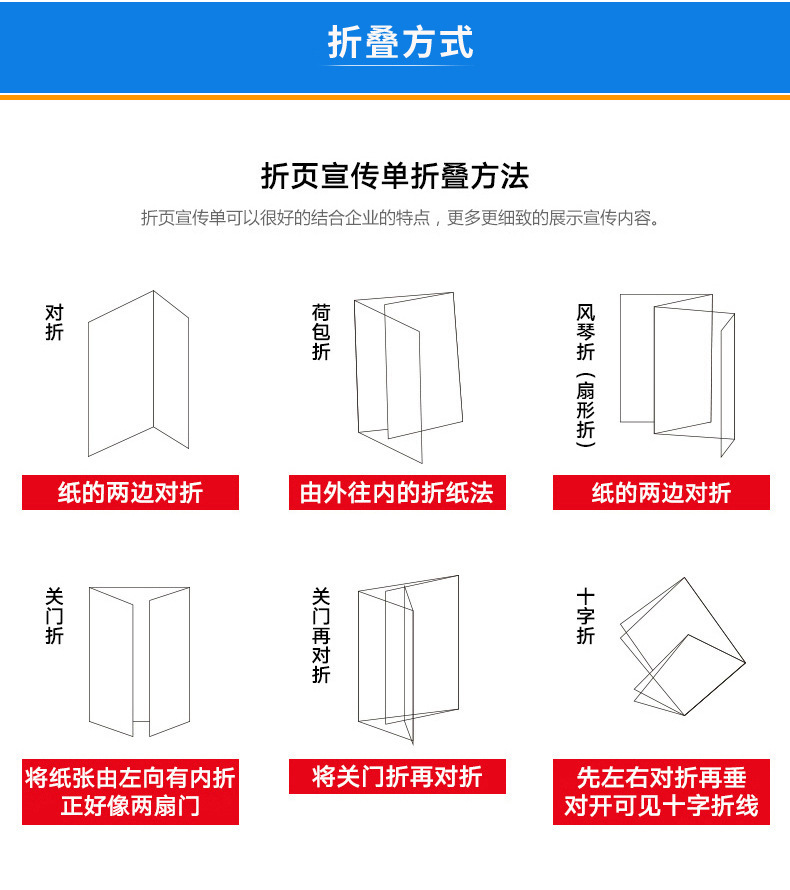 折叠方式

折页宣传单折叠方法

折页宣传单可以很好的结合企业的特点，更多更细致的展示宣传内容。

对折

纸的两边对折

荷包折

由外往内的折纸法

风琴折（扇形折）

纸的两边对折

关门折

将纸张由左向有内折正好像两扇门

关门再对折

将关门折再对折

十字折

先左右对折再垂对开可见十字折线