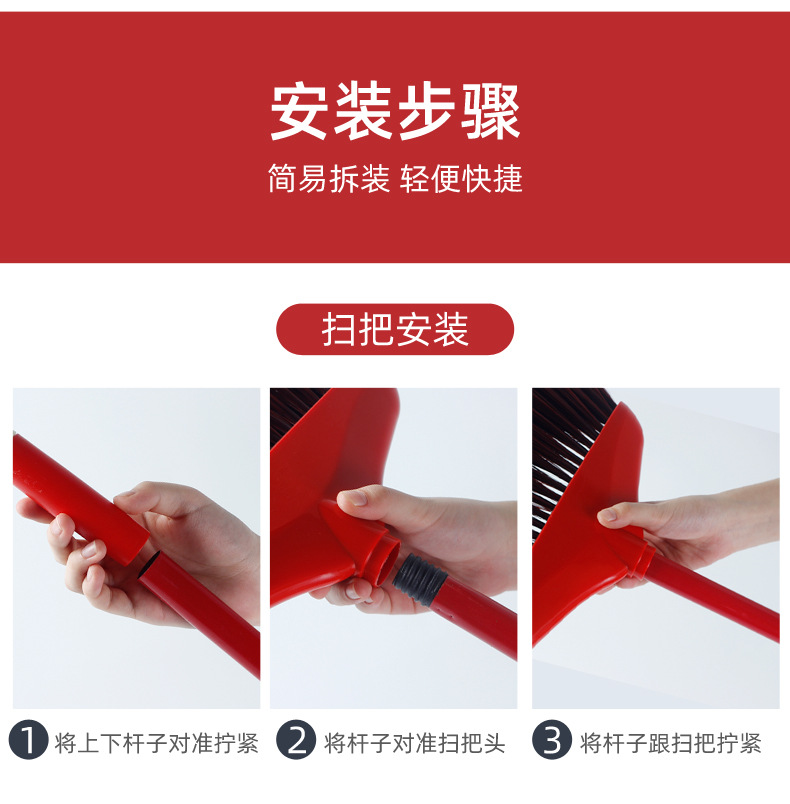 安装步骤

简易拆装 轻便快捷

扫把安装

1 将上下杆子对准拧紧

2 将杆子对准扫把头

3 将杆子跟扫把拧紧