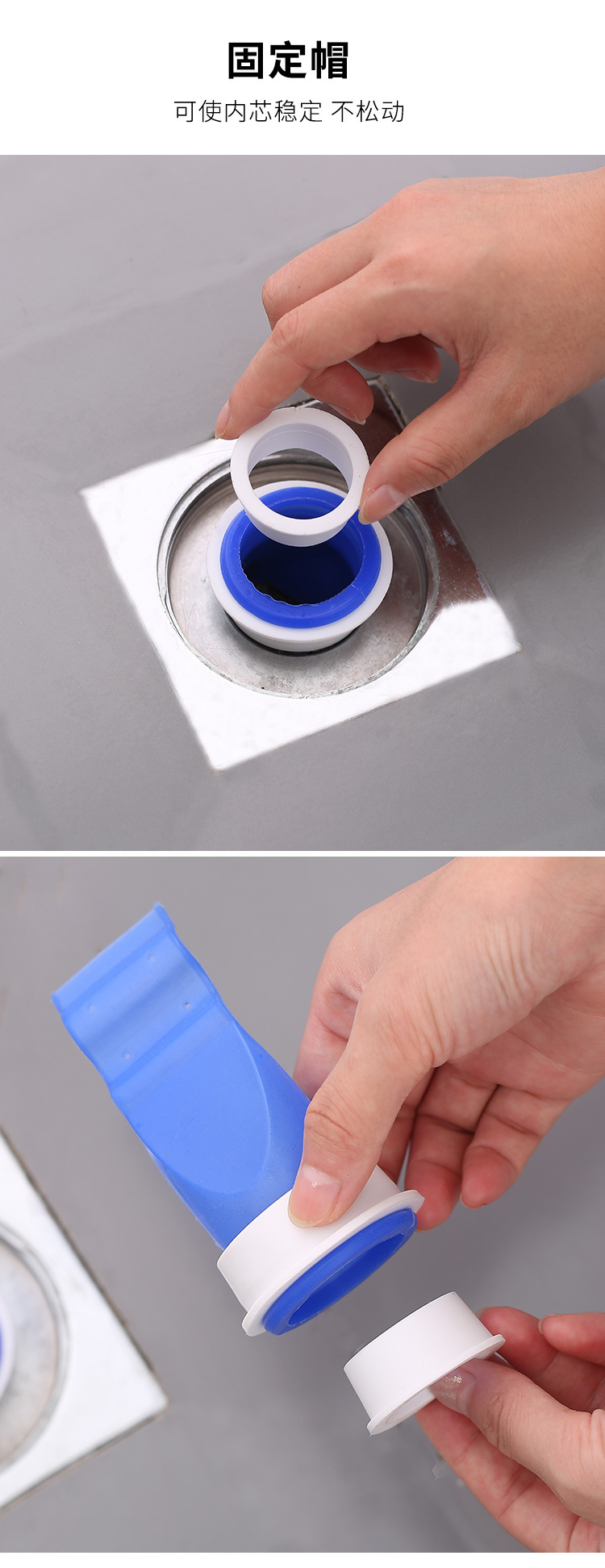 固定帽

可使内芯稳定 不松动