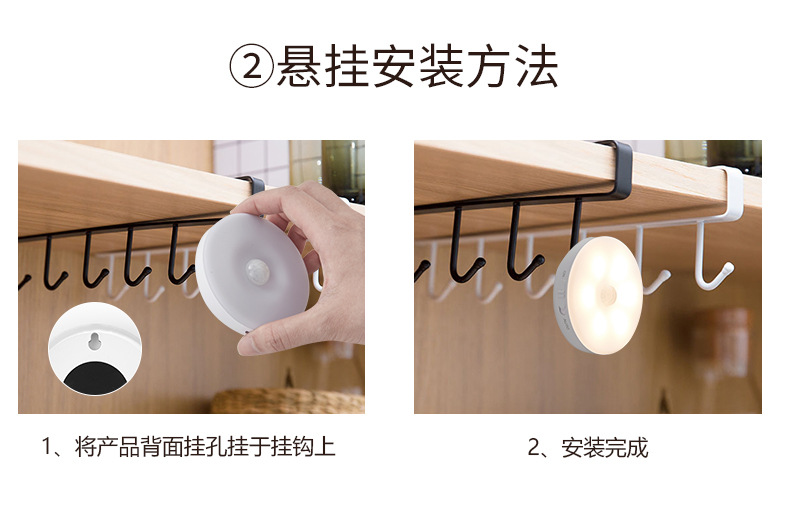 ②悬挂安装方法

1、将产品背面挂孔挂于挂钩上

2、安装完成