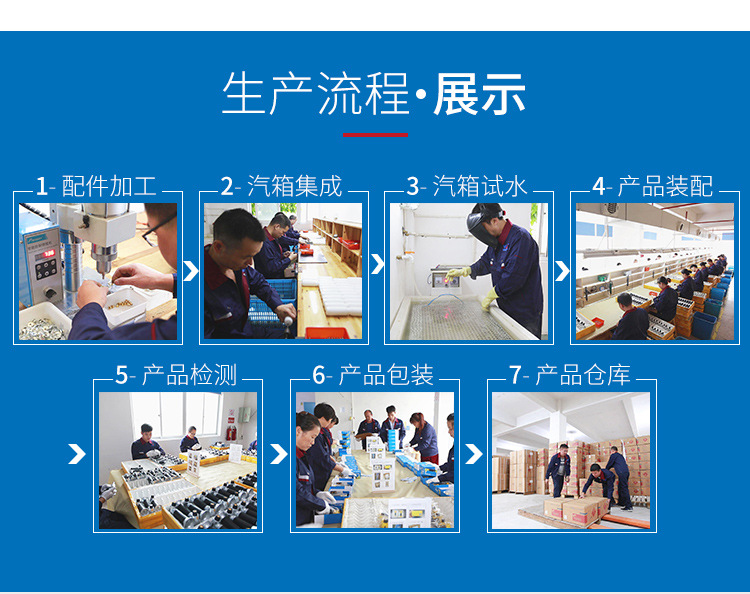 生产流程·展示

1- 配件加工

2- 汽箱集成

3- 汽箱试水

4- 产品装配

5- 产品检测

6- 产品包装

7- 产品仓库